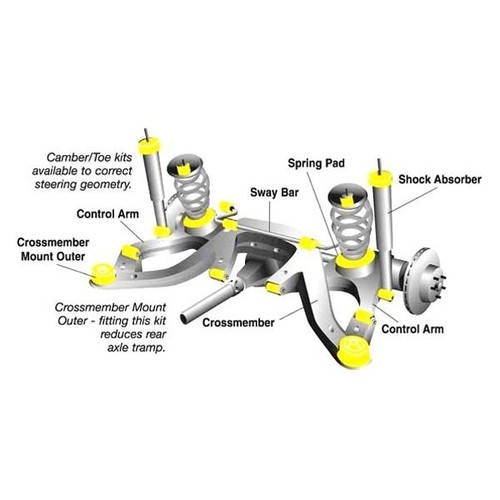 Camber/Toe kits available to correct steering geometry.

Spring Pad

Shock Absorber

Sway Bar

Control Arm

Crossmember Mount Outer

Crossmember Mount Outer - fitting this kit reduces rear axle tramp.

Crossmember

Control Arm