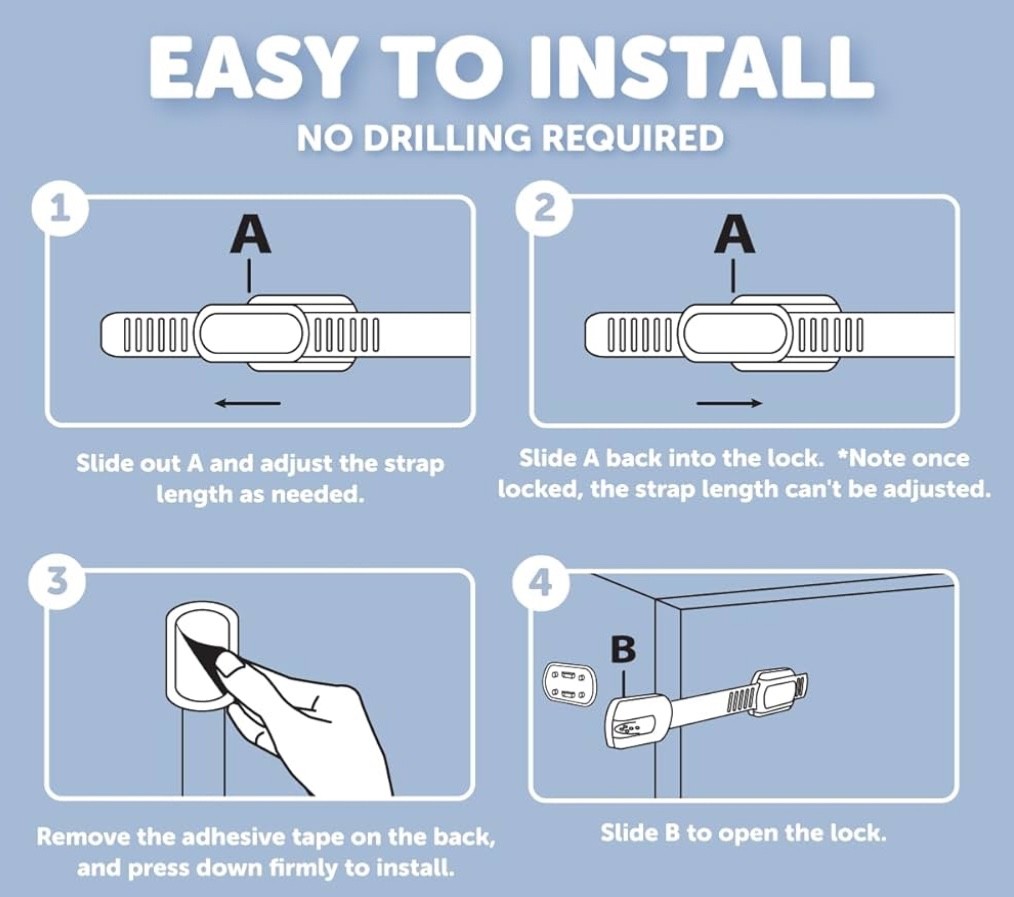 EASY TO INSTALL

NO DRILLING REQUIRED

1

A

Slide out A and adjust the strap length as needed.

2

A

Slide A back into the lock. *Note once locked, the strap length can't be adjusted.

3

Remove the adhesive tape on the back, and press down firmly to install.

4

B

Slide B to open the lock.