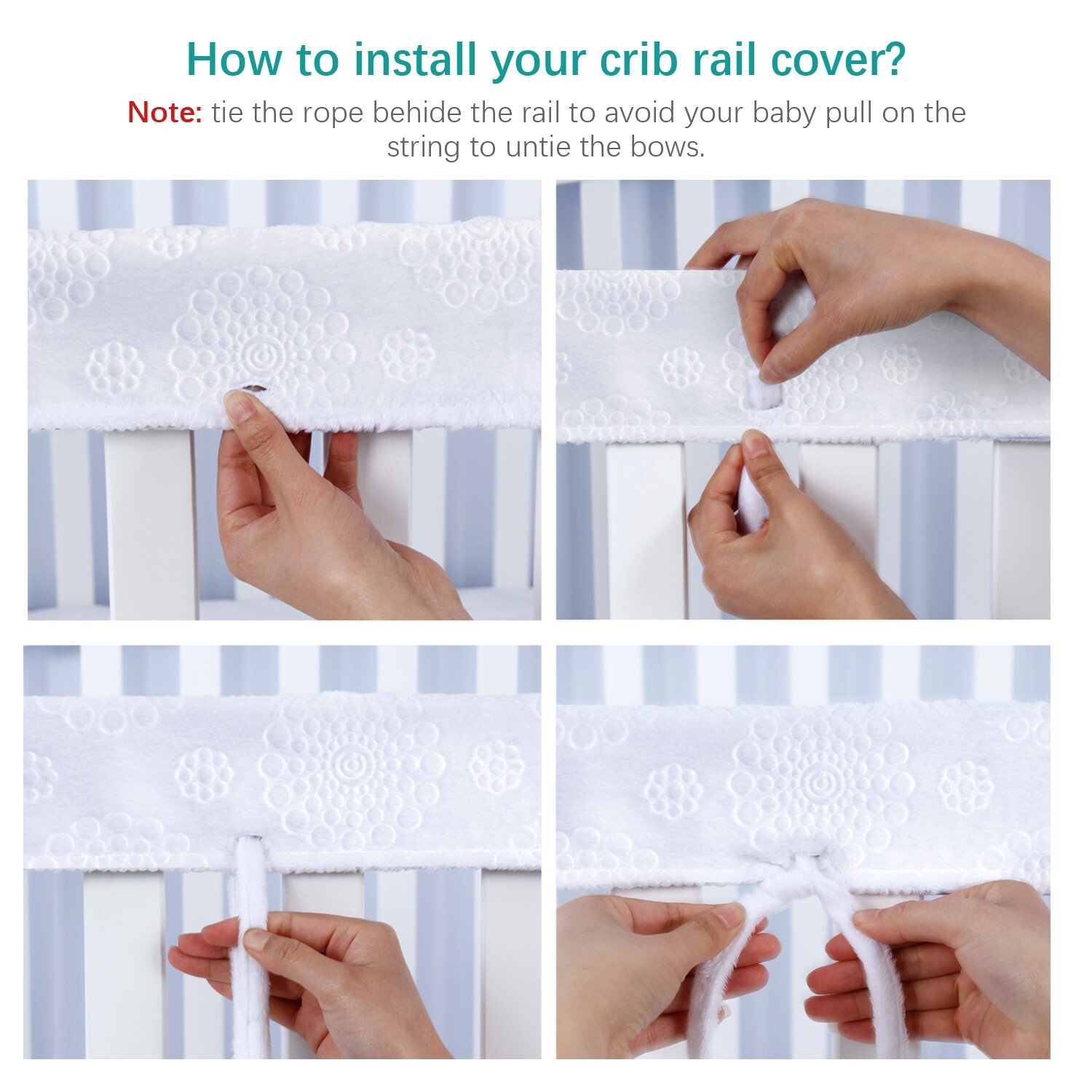 How to install your crib rail cover?

Note: tie the rope behide the rail to avoid your baby pull on the string to untie the bows.