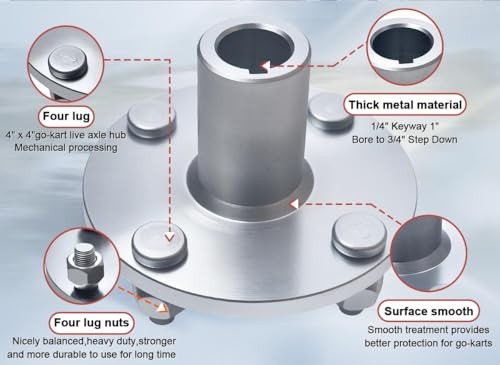 Four lug

4" x 4"go-kart live axle hub
Mechanical processing

Thick metal material

1/4" Keyway 1"
Bore to 3/4" Step Down

Four lug nuts

Nicely balanced,heavy duty,stronger and more durable to use for long time

Surface smooth

Smooth treatment provides better protection for go-karts