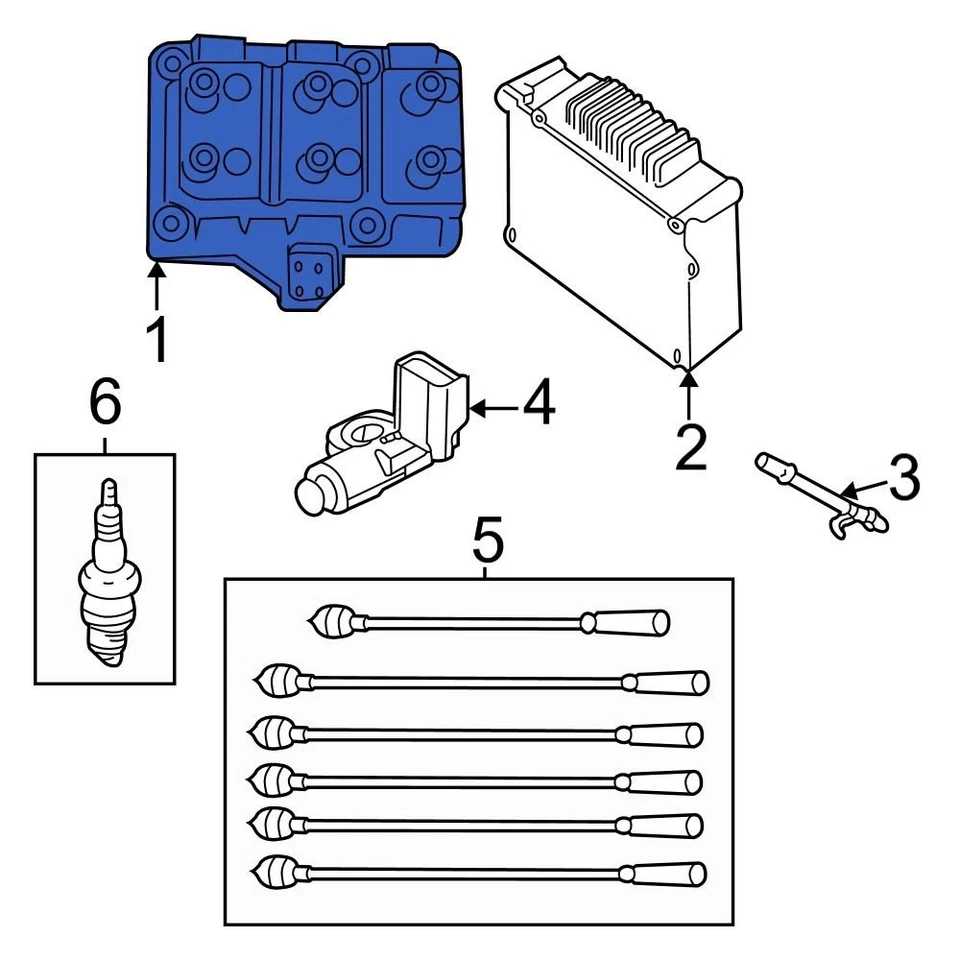 1
6
4
2
3
5