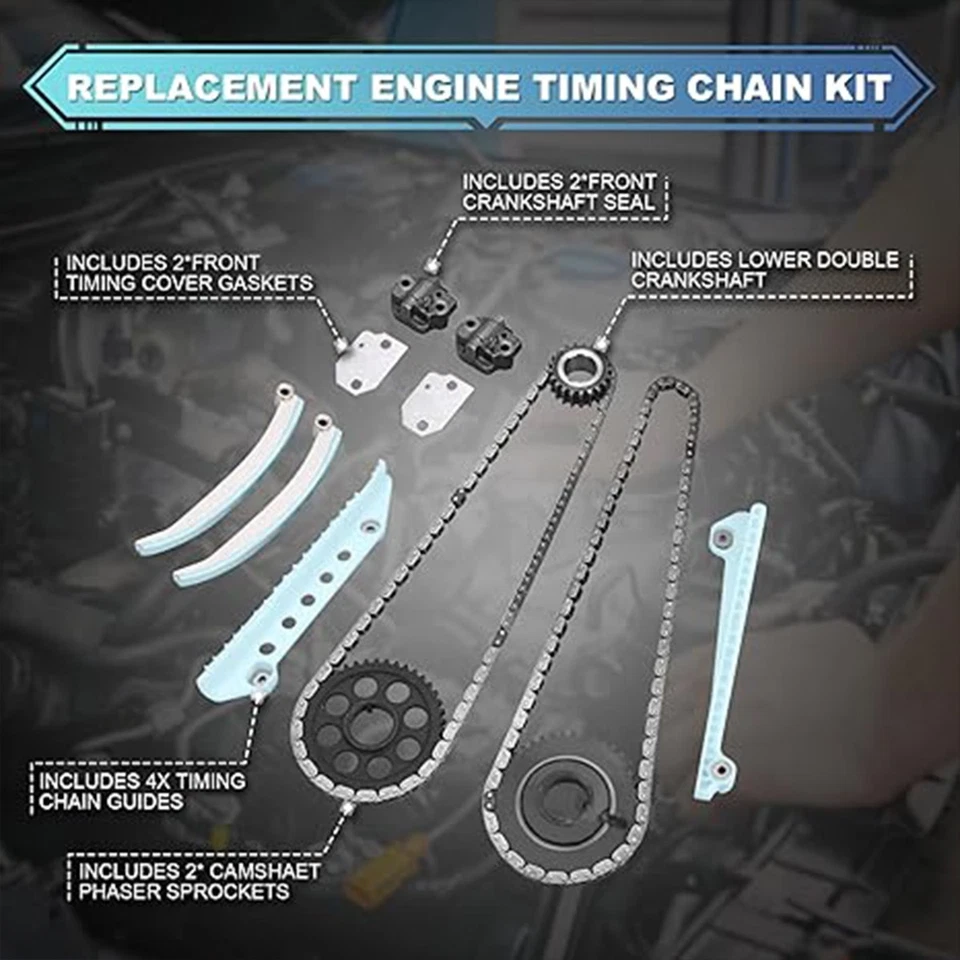 REPLACEMENT ENGINE TIMING CHAIN KIT

INCLUDES 2*FRONT CRANKSHAFT SEAL

INCLUDES 2*FRONT TIMING COVER GASKETS

INCLUDES LOWER DOUBLE CRANKSHAFT

INCLUDES 4X TIMING CHAIN GUIDES

INCLUDES 2* CAMSHAET PHASER SPROCKETS