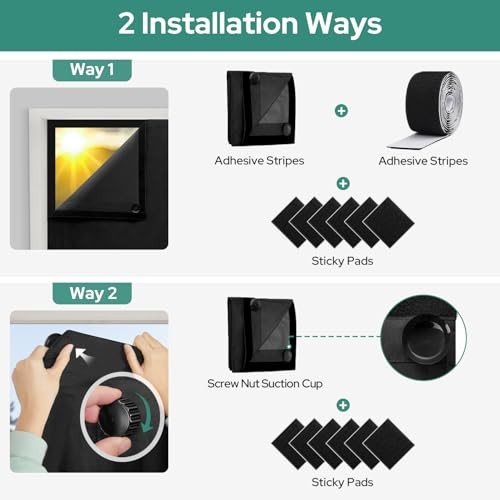 2 Installation Ways

Way 1

Adhesive Stripes

+

Adhesive Stripes

+

Sticky Pads

Way 2

Screw Nut Suction Cup

+

Sticky Pads