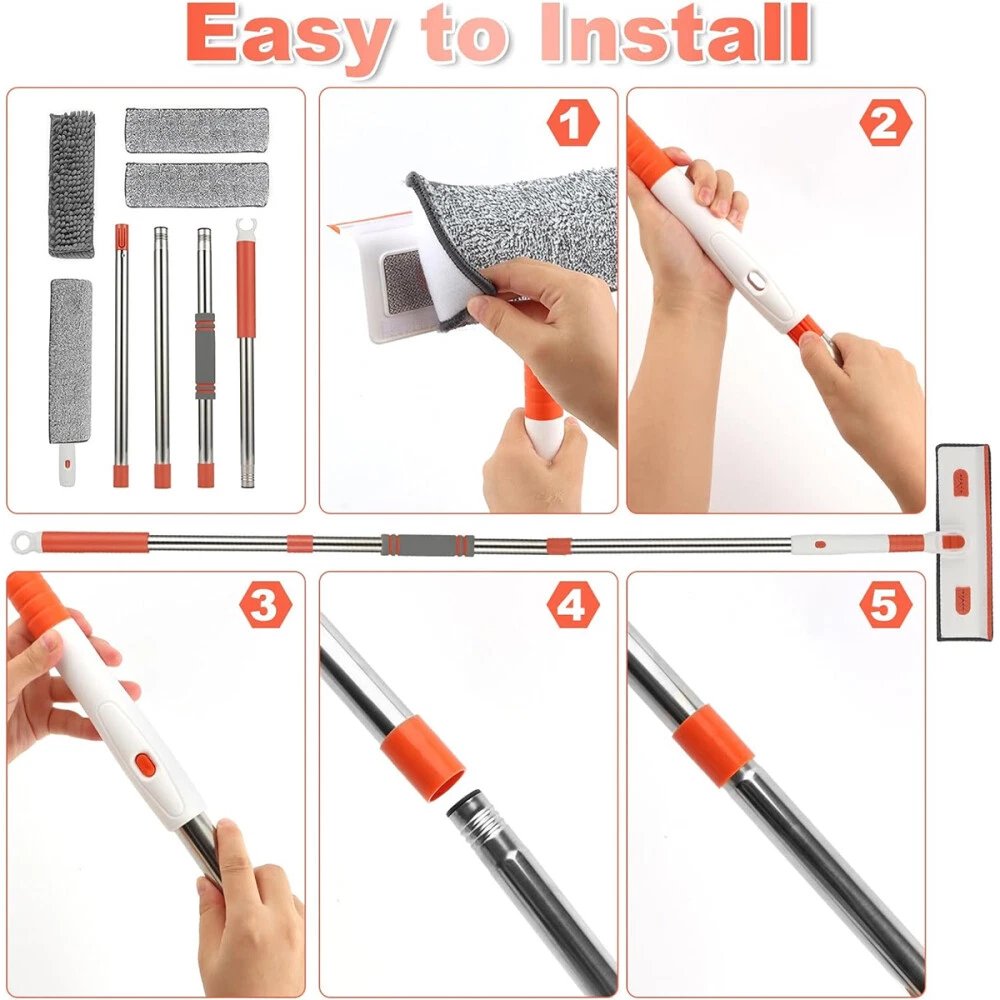 Easy to Install

1

2

3

4

5