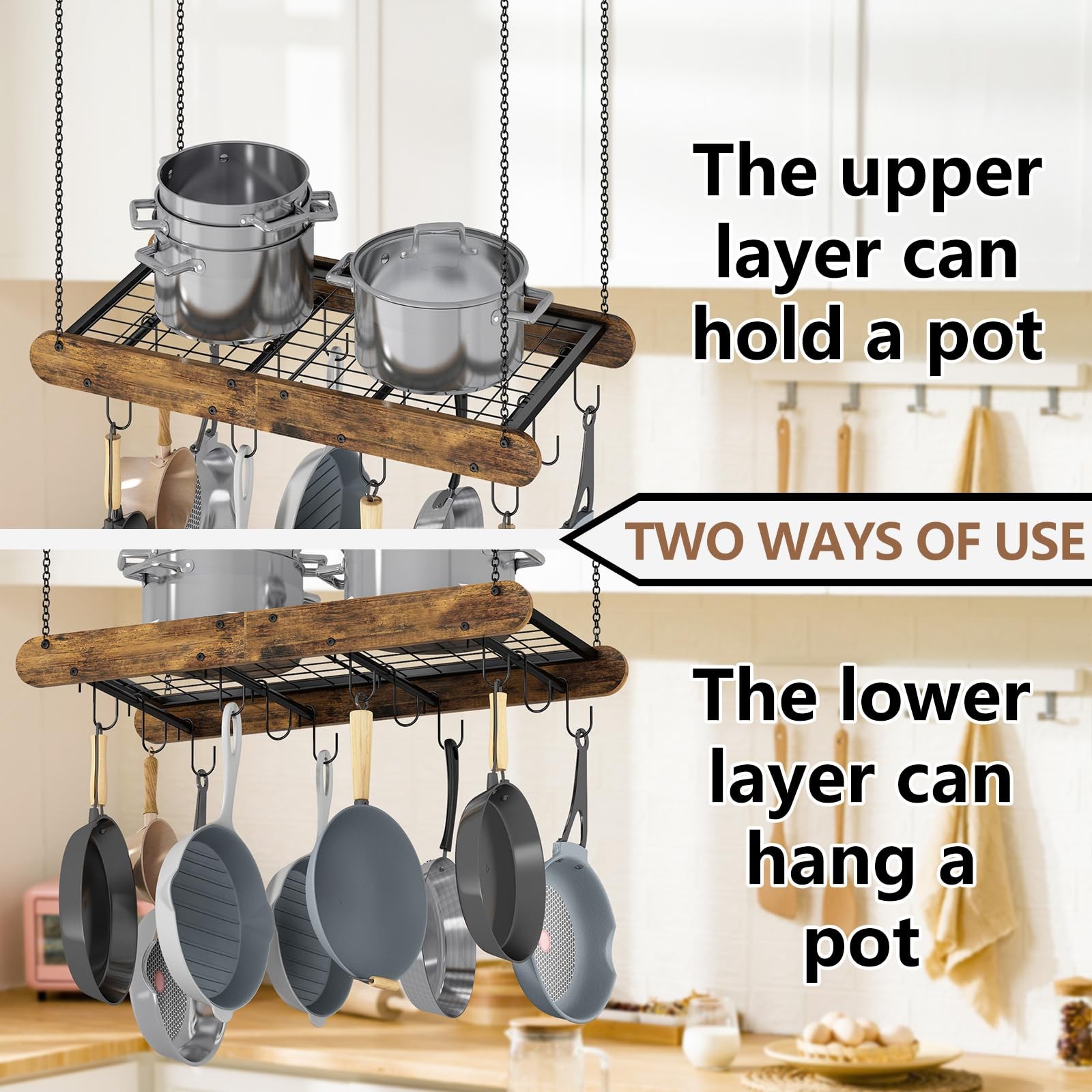 The upper layer can hold a pot

TWO WAYS OF USE

The lower layer can hang a pot