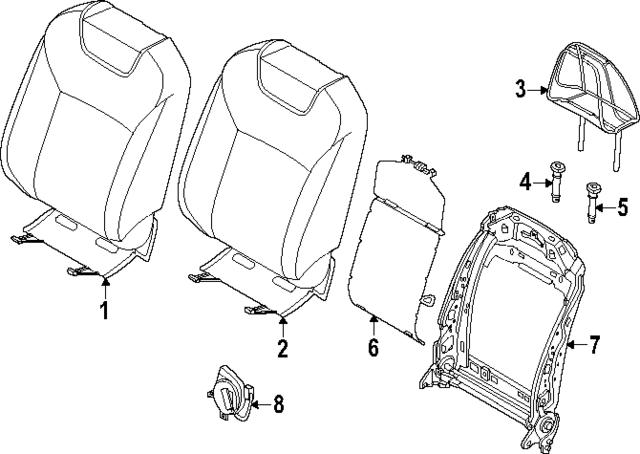 3
4
5
1
2
6
7
8