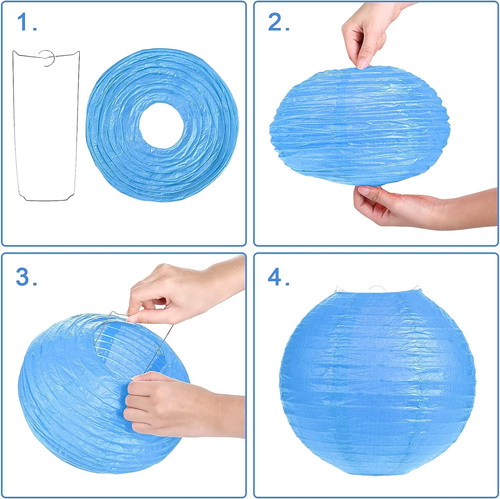 1.

2.

3.

4.