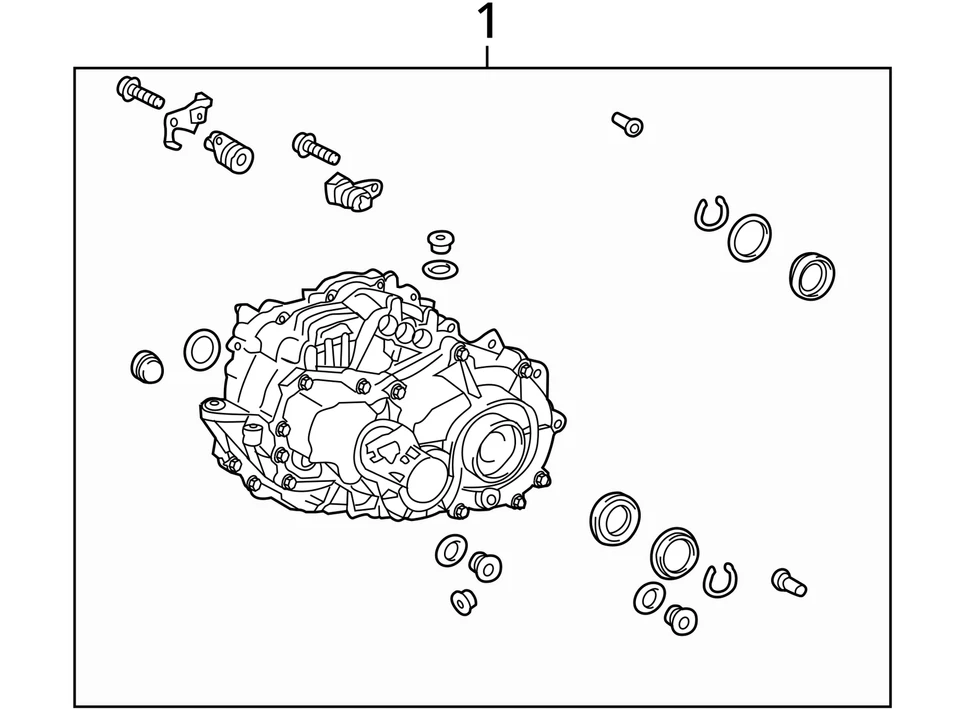 1