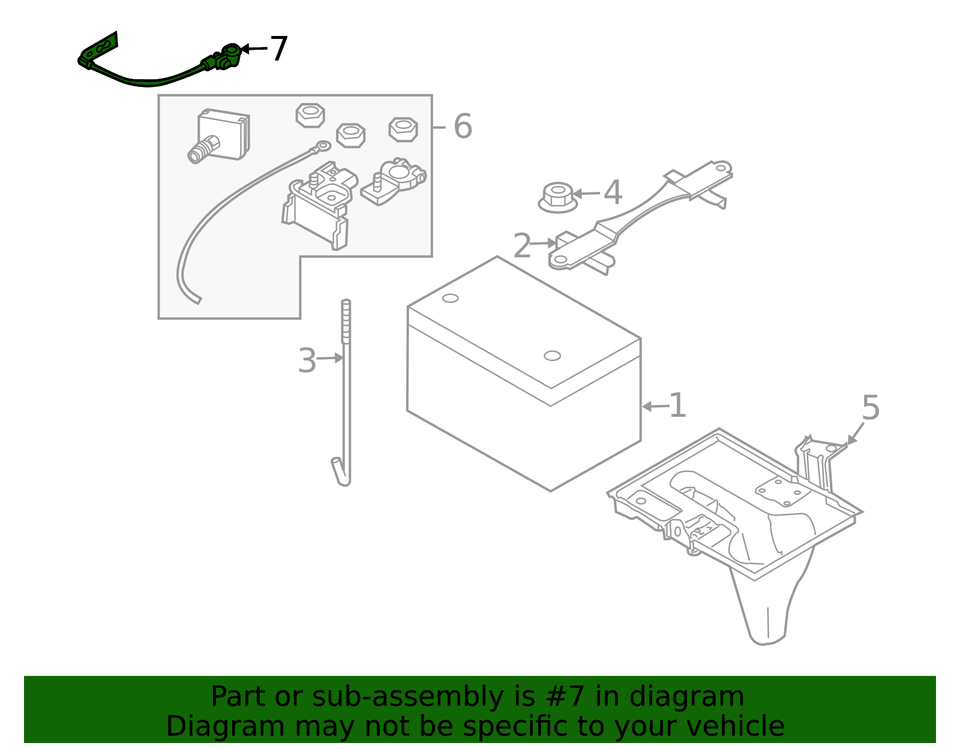 7
6
4
2
3
1
5

Part or sub-assembly is #7 in diagram
Diagram may not be specific to your vehicle