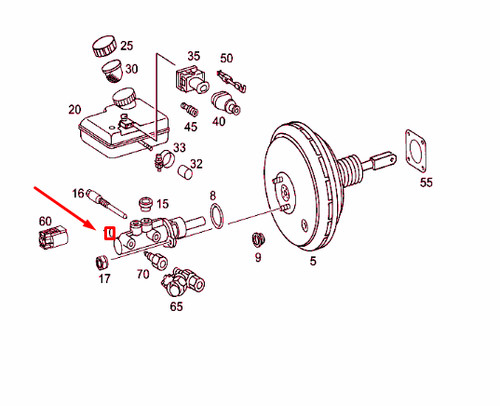 25
30
35
50
20
45
40
33
32
55
16
15
8
60
9
5
17
70
65