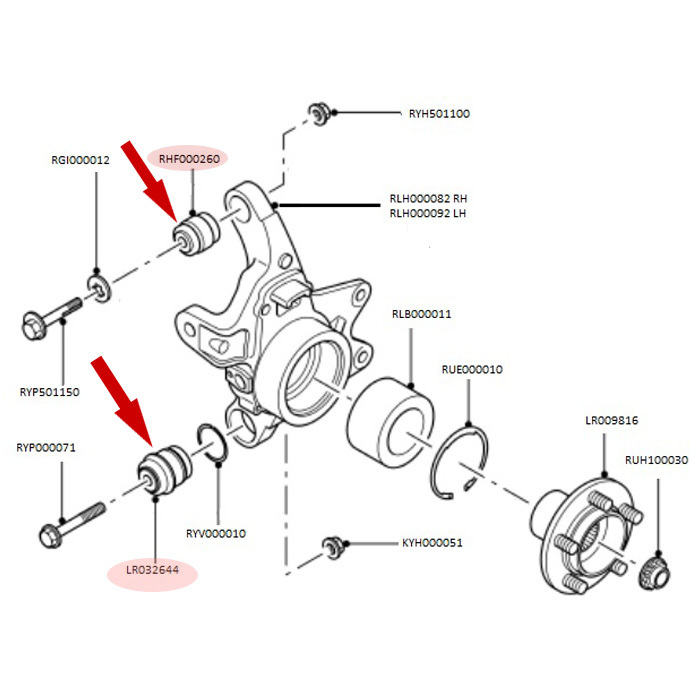 RYH501100

RGI000012

RHF000260

RLH000082 RH
RLH000092 LH

RLB000011

RUE000010

RYP501150

LR009816

RYP000071

RUH100030

RYV000010

KYH000051

LR032644