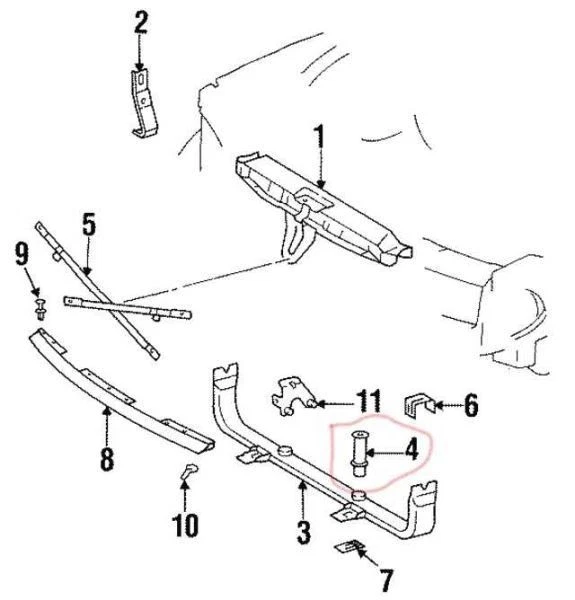 2
1
5
9
11
6
4
8
10
3
7