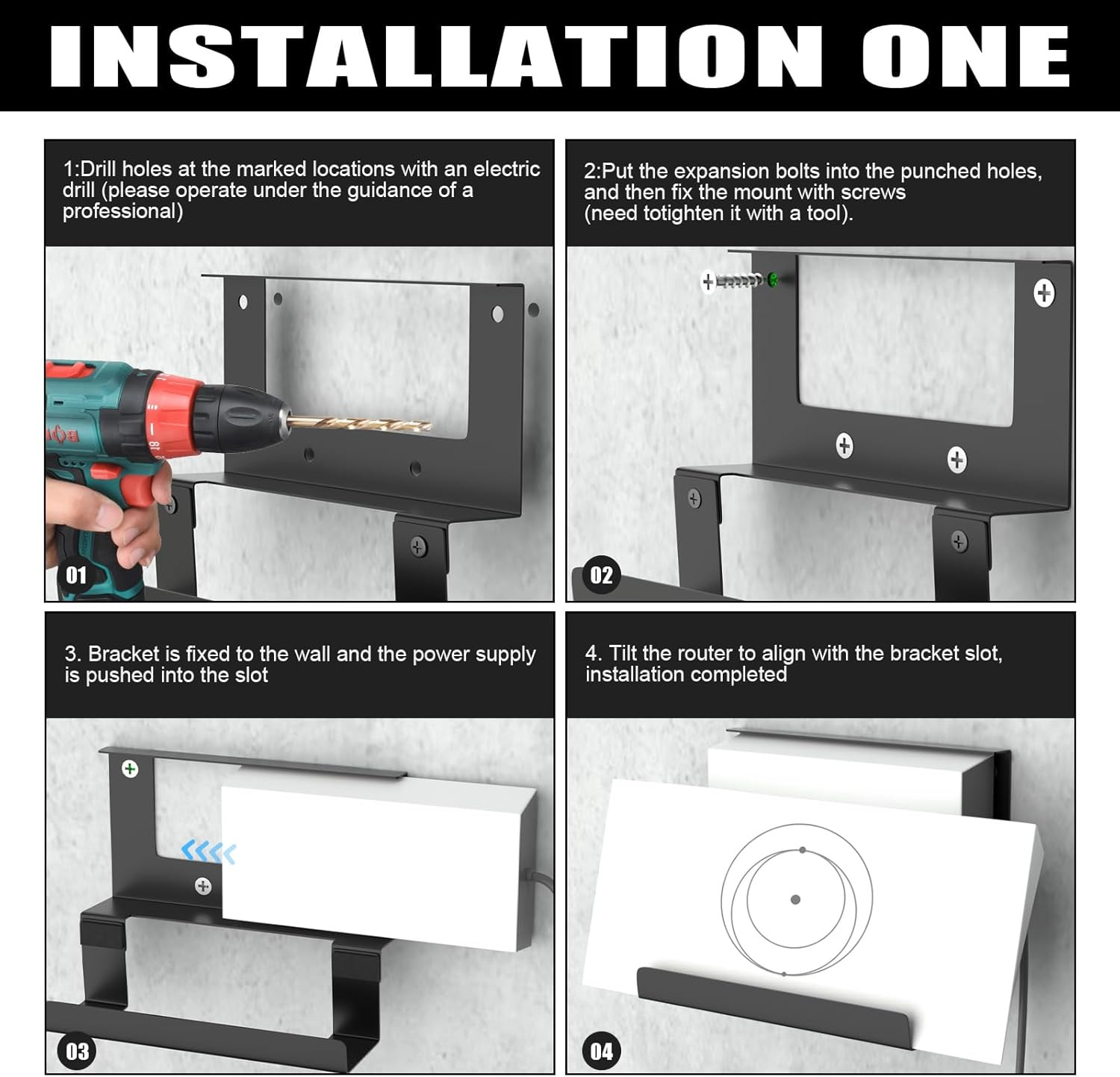 INSTALLATION ONE

1:Drill holes at the marked locations with an electric drill (please operate under the guidance of a professional)

01

2:Put the expansion bolts into the punched holes, and then fix the mount with screws (need totighten it with a tool).

02

3. Bracket is fixed to the wall and the power supply is pushed into the slot

03

4. Tilt the router to align with the bracket slot, installation completed

04