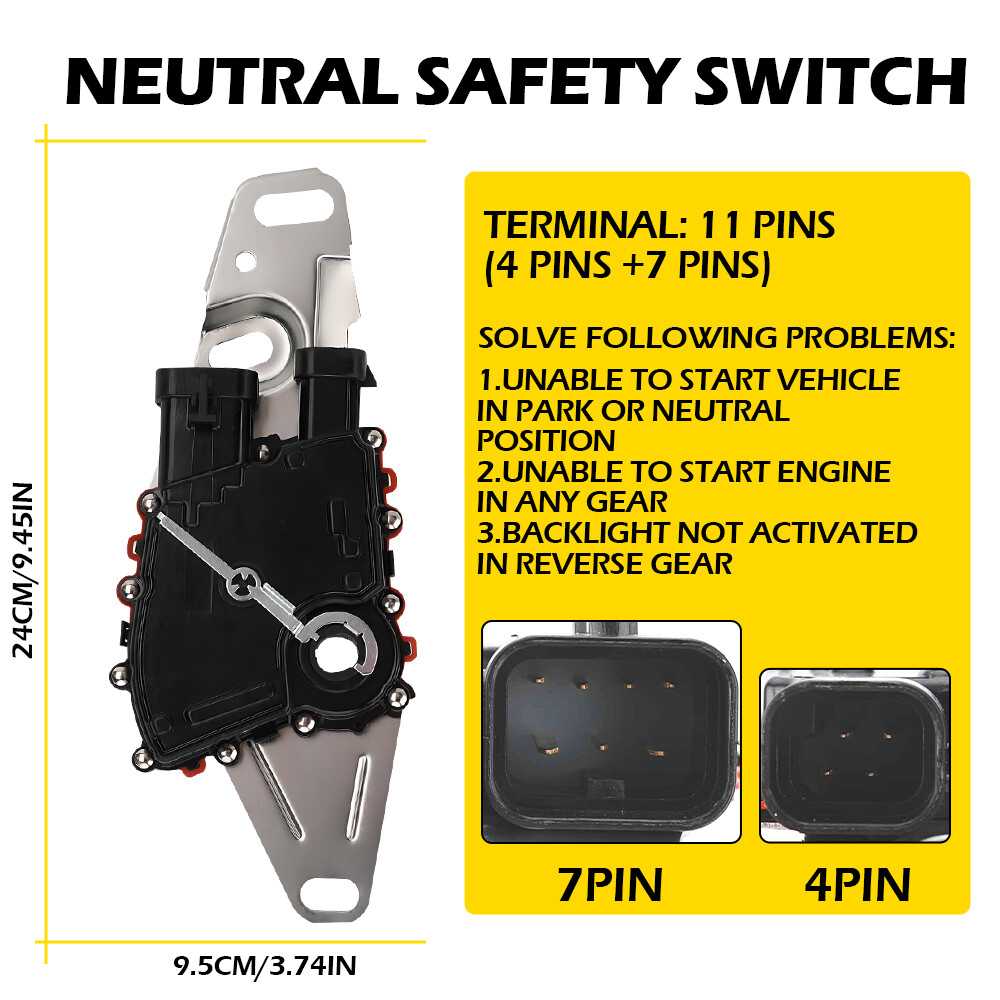 NEUTRAL SAFETY SWITCH

24CM/9.45IN

9.5CM/3.74IN

TERMINAL: 11 PINS
(4 PINS +7 PINS)

SOLVE FOLLOWING PROBLEMS:
1.UNABLE TO START VEHICLE IN PARK OR NEUTRAL POSITION
2.UNABLE TO START ENGINE IN ANY GEAR
3.BACKLIGHT NOT ACTIVATED IN REVERSE GEAR

7PIN

4PIN