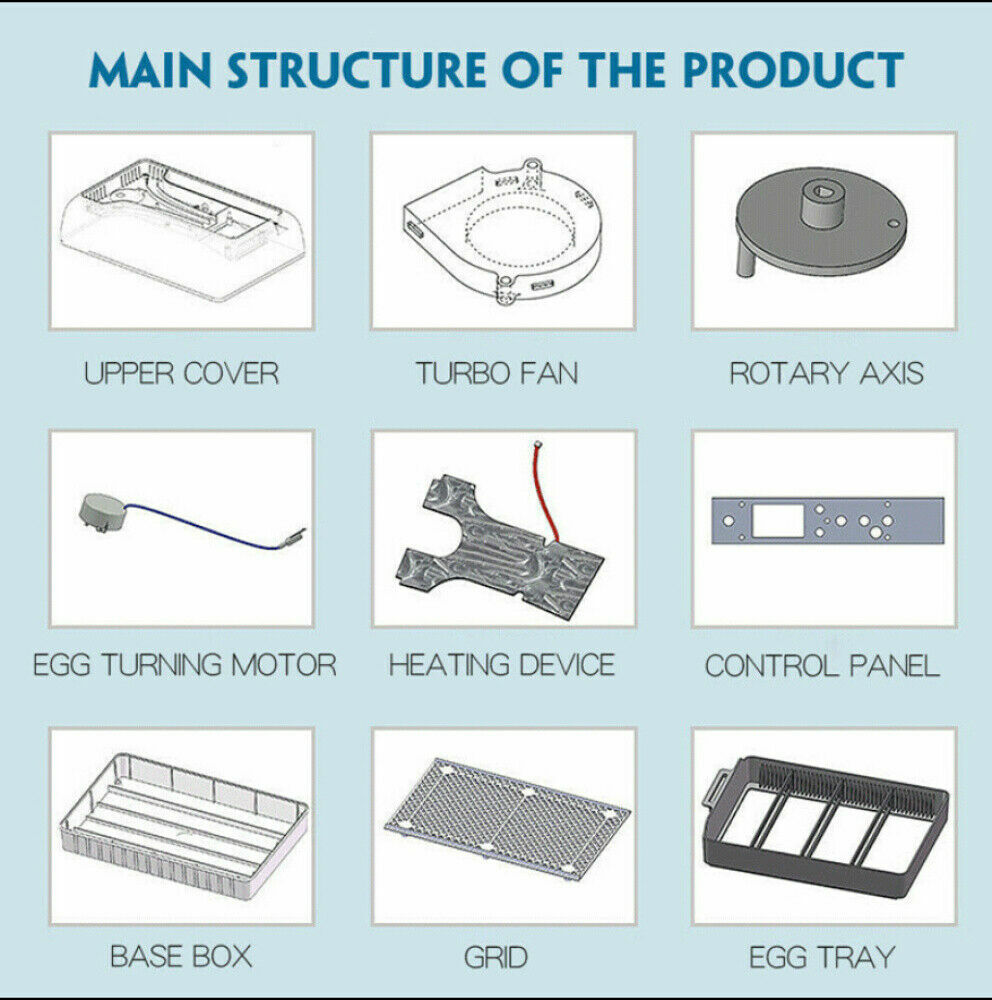 MAIN STRUCTURE OF THE PRODUCT

UPPER COVER

TURBO FAN

ROTARY AXIS

EGG TURNING MOTOR

HEATING DEVICE

CONTROL PANEL

BASE BOX

GRID

EGG TRAY