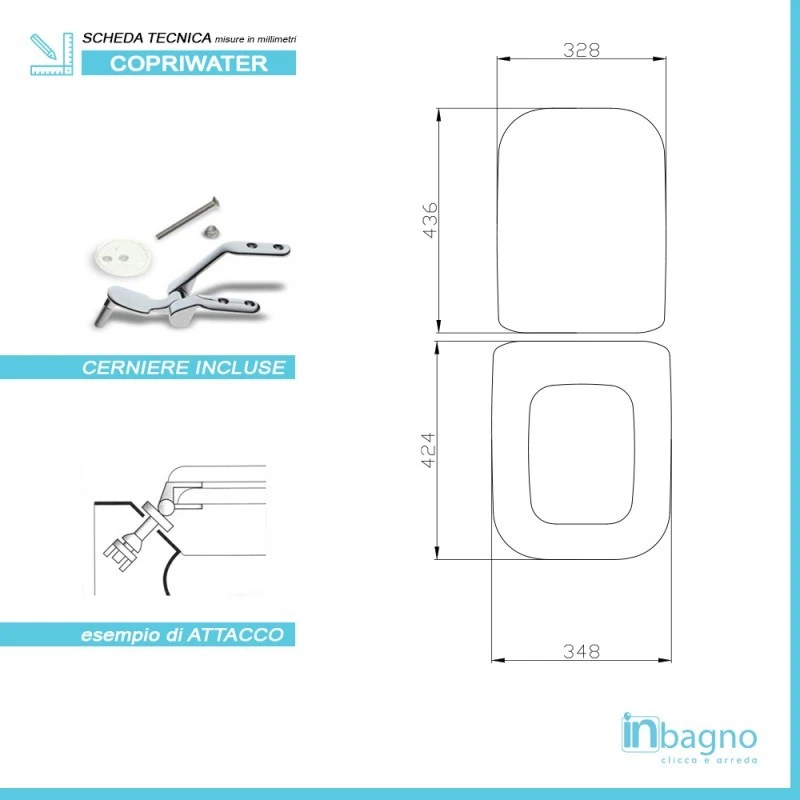 SCHEDA TECNICA misure in millimetri

COPRIWATER

CERNIERE INCLUSE

esempio di ATTACCO

328

436

424

348

inbagno
clicca e arreda