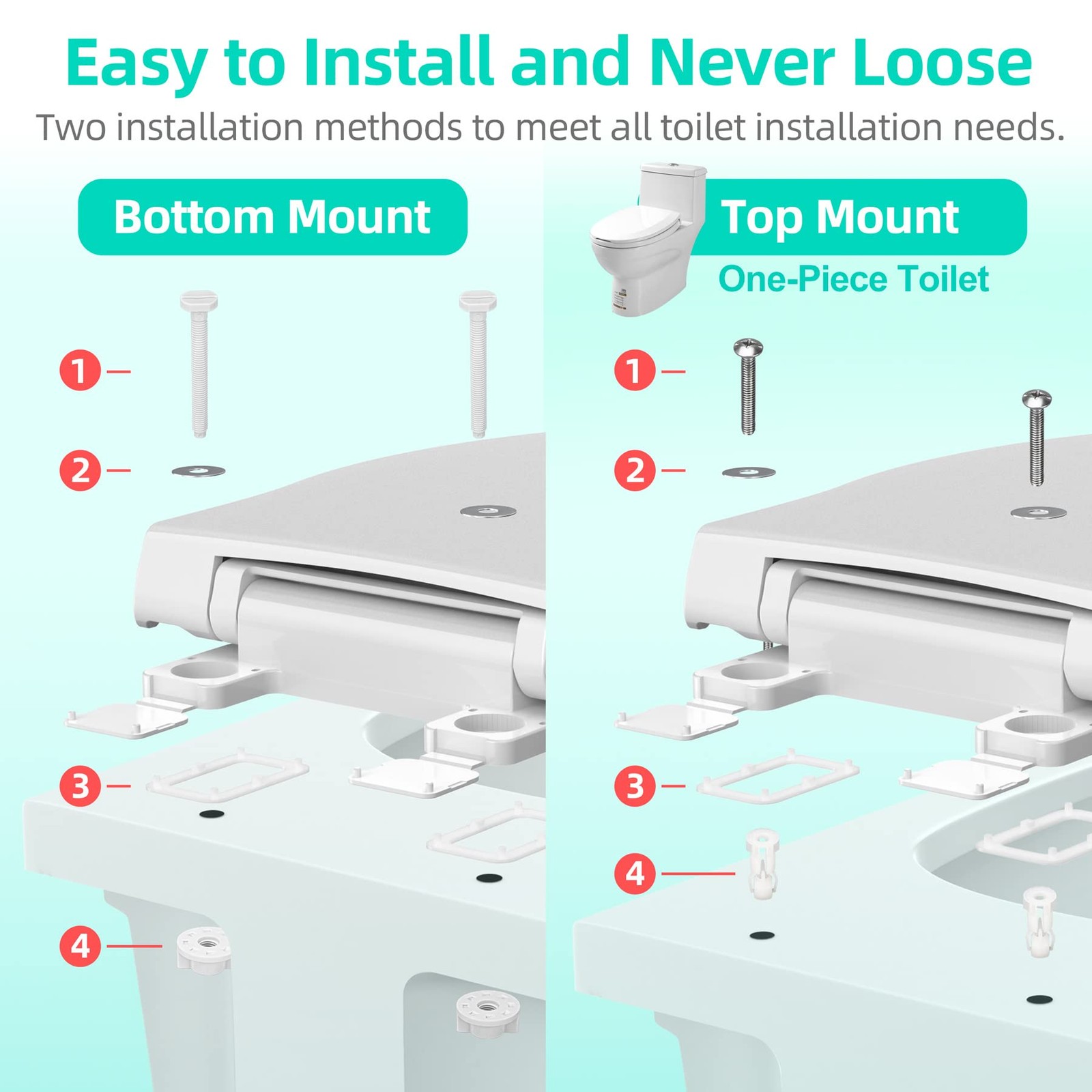 Easy to Install and Never Loose

Two installation methods to meet all toilet installation needs.

Bottom Mount

1

2

3

4

Top Mount

One-Piece Toilet

1

2

3

4