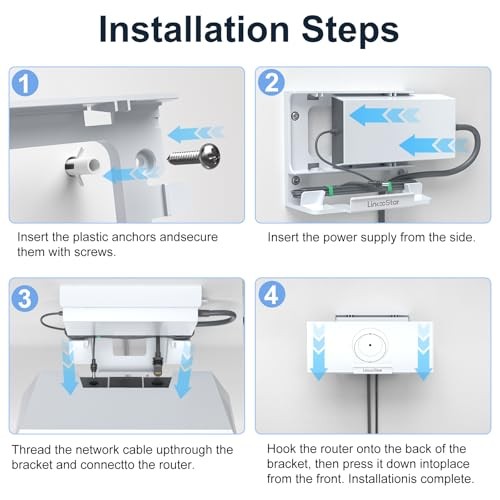 Installation Steps

1

Insert the plastic anchors andsecure them with screws.

2

LincoStar

Insert the power supply from the side.

3

Thread the network cable upthrough the bracket and connectto the router.

4

LincoStar

Hook the router onto the back of the bracket, then press it down intoplace from the front. Installationis complete.