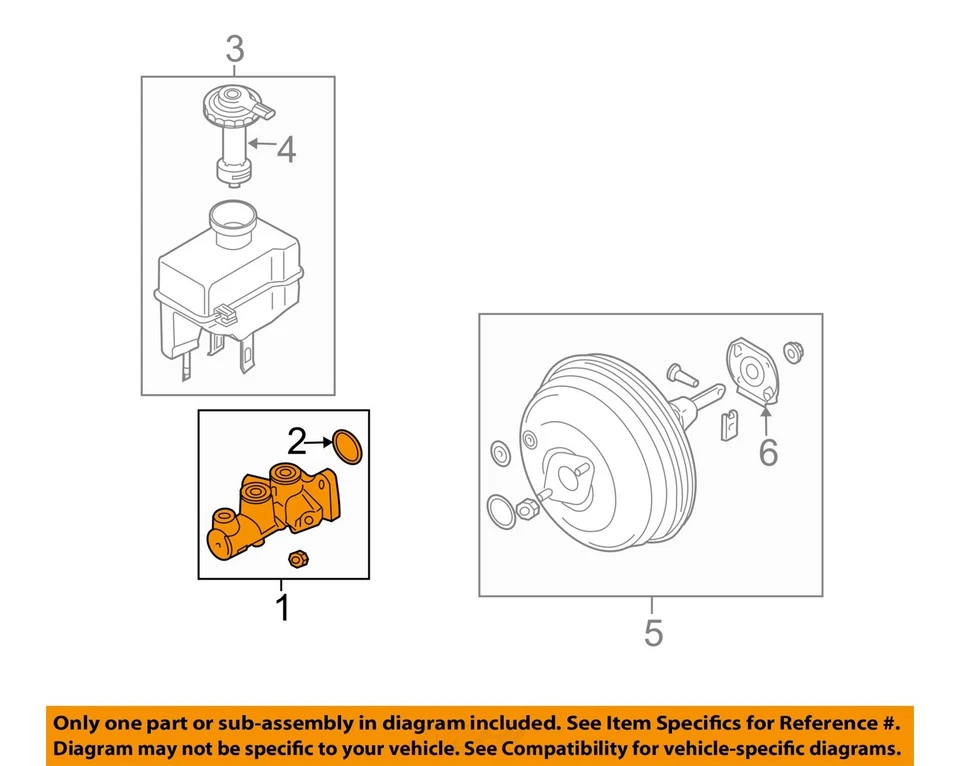 3
4
2
1
6
5

Only one part or sub-assembly in diagram included. See Item Specifics for Reference #. Diagram may not be specific to your vehicle. See Compatibility for vehicle-specific diagrams.