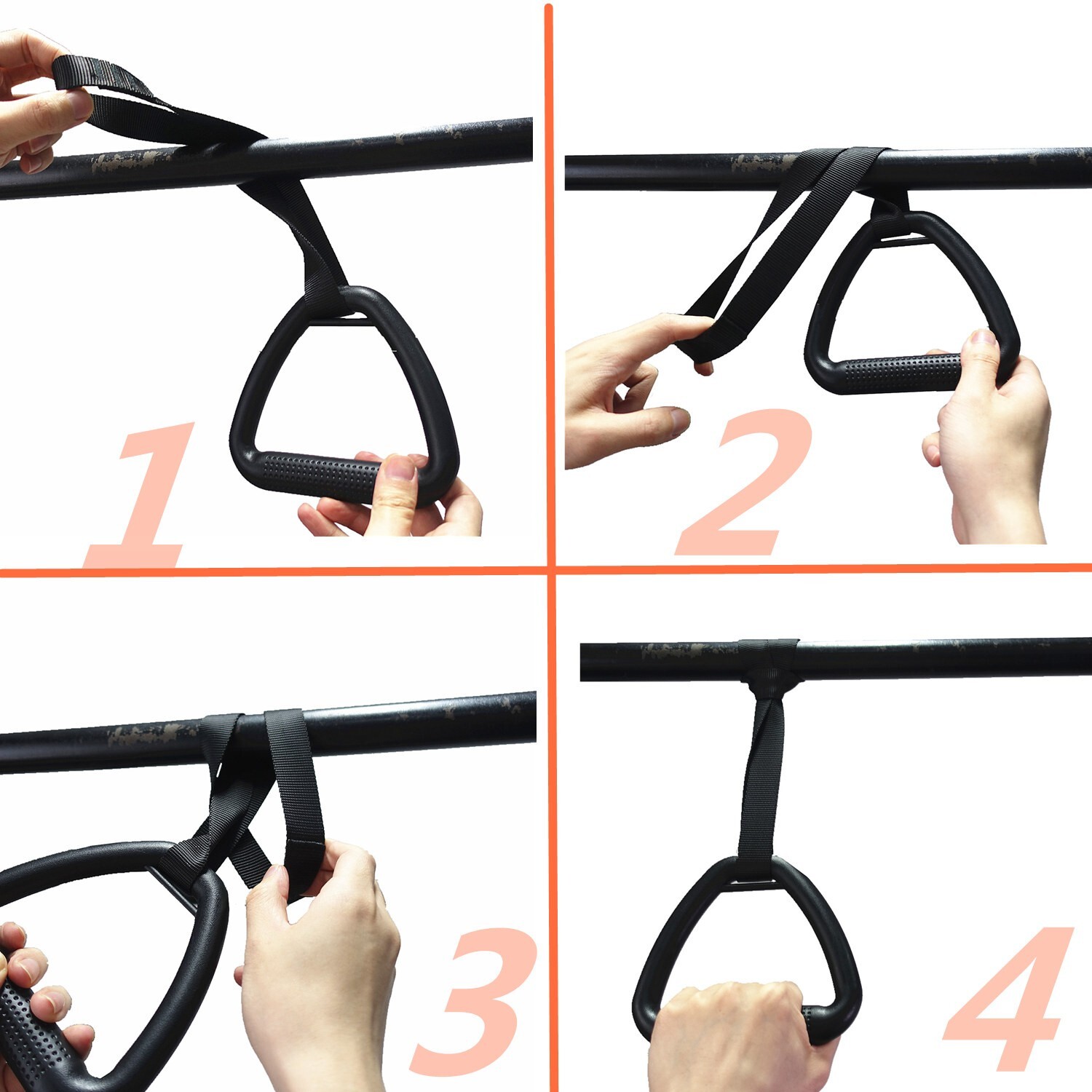 1

2

3

4