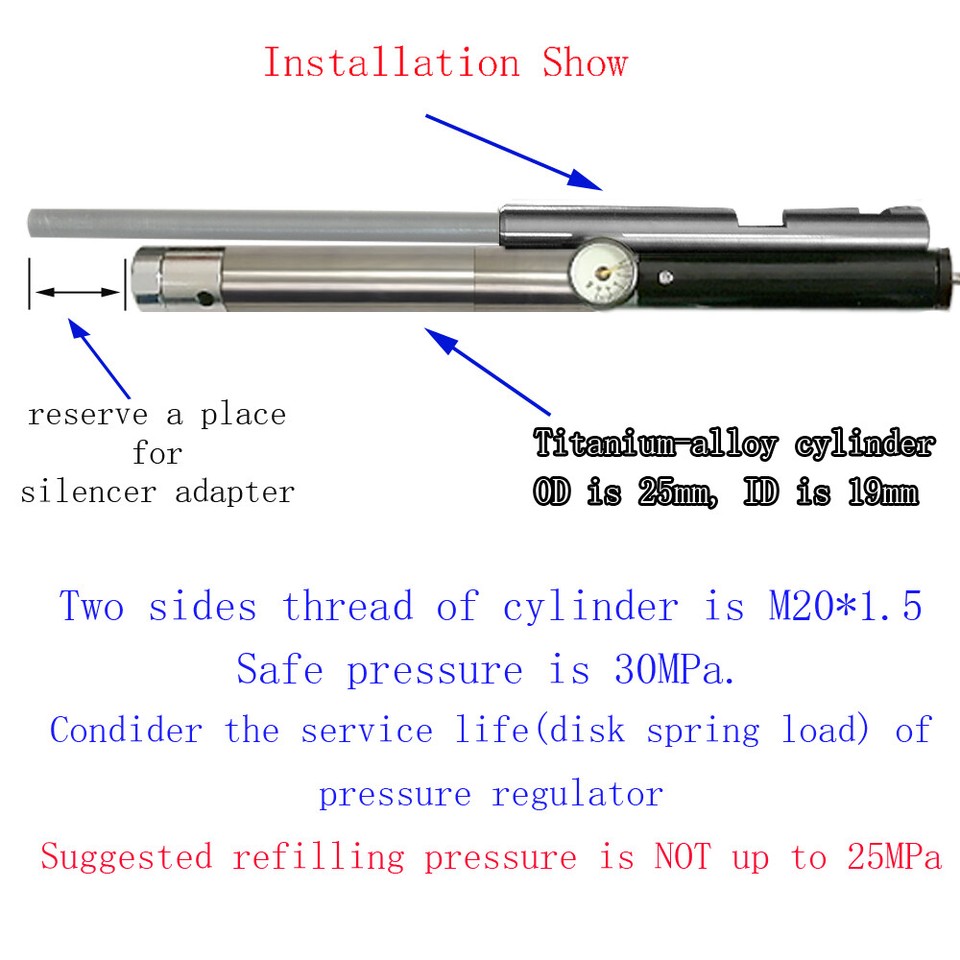 Installation Show

reserve a place for silencer adapter

Titanium-alloy cylinder OD is 25mm, ID is 19mm

Two sides thread of cylinder is M20*1.5
Safe pressure is 30MPa.
Condider the service life(disk spring load) of pressure regulator
Suggested refilling pressure is NOT up to 25MPa