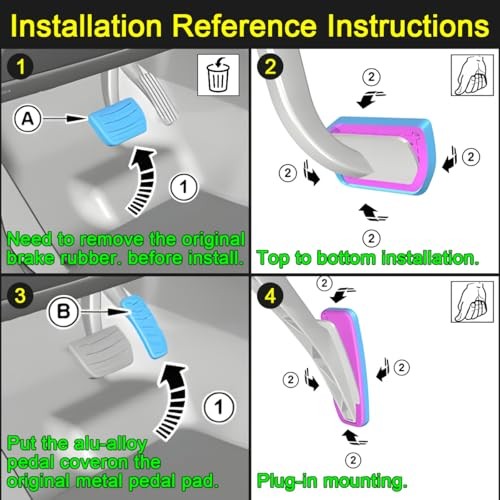 Installation Reference Instructions

1

A

1

Need to remove the original brake rubber. before install.

2

2

2

2

2

Top to bottom installation.

3

B

1

Put the alu-alloy pedal coveron the original metal pedal pad.

4

2

2

2

2

Plug-in mounting.