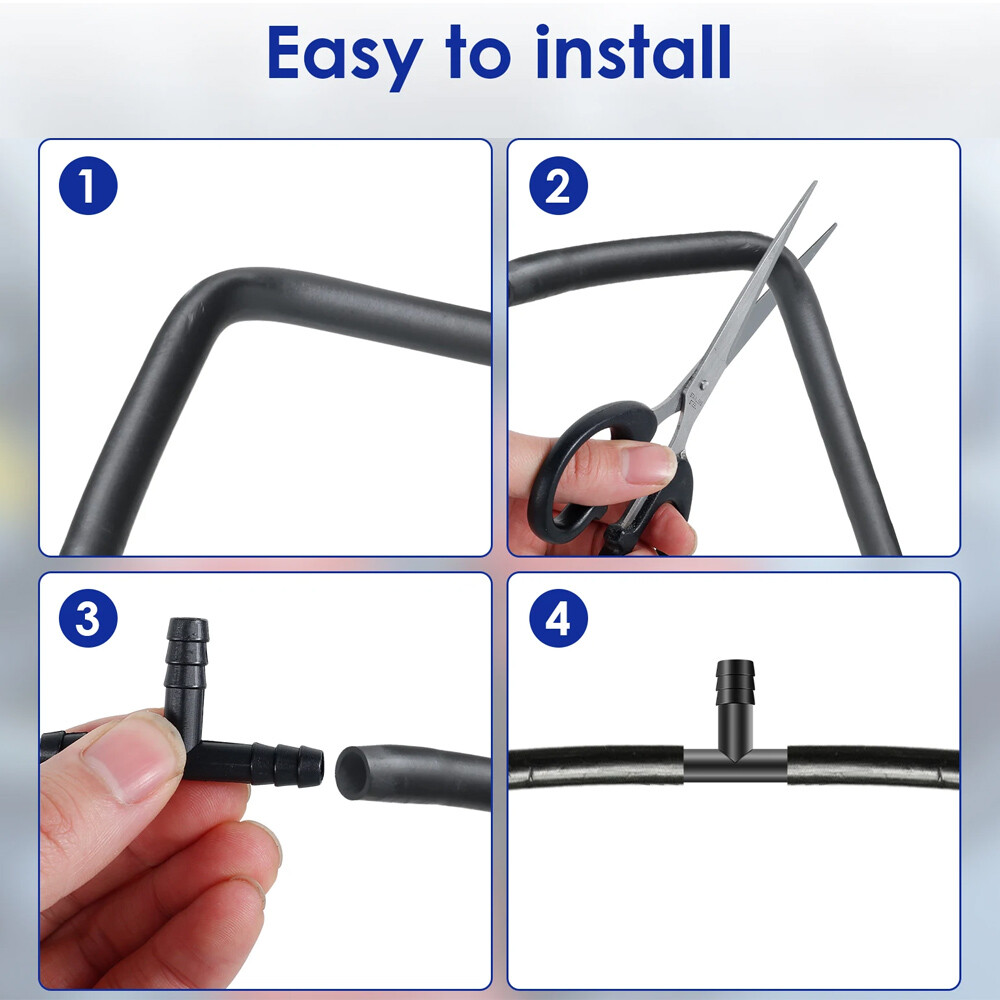 Easy to install

1

2

3

4