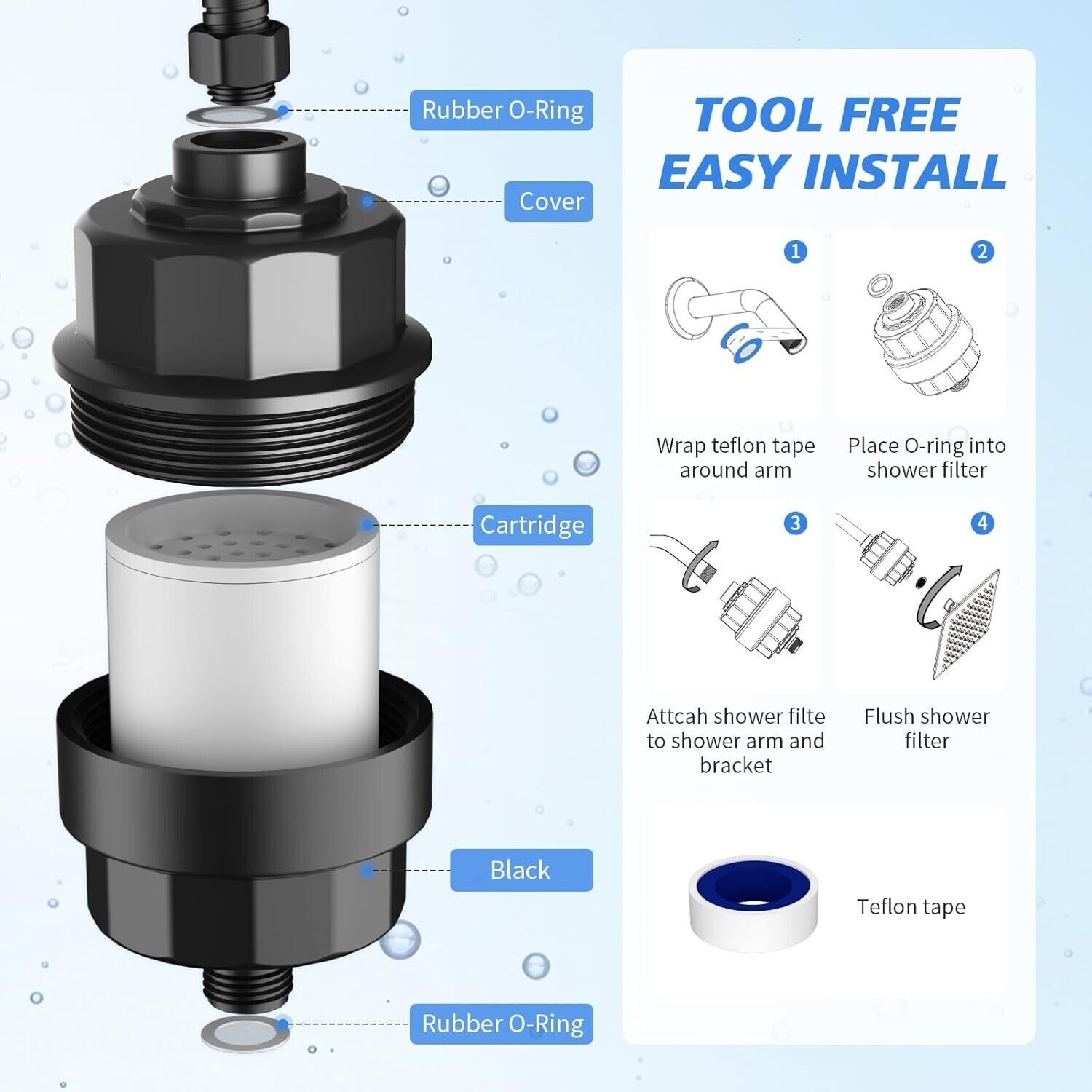 Rubber O-Ring

Cover

Cartridge

Black

Rubber O-Ring

TOOL FREE EASY INSTALL

1

Wrap teflon tape around arm

2

Place O-ring into shower filter

3

Attcah shower filte to shower arm and bracket

4

Flush shower filter

Teflon tape