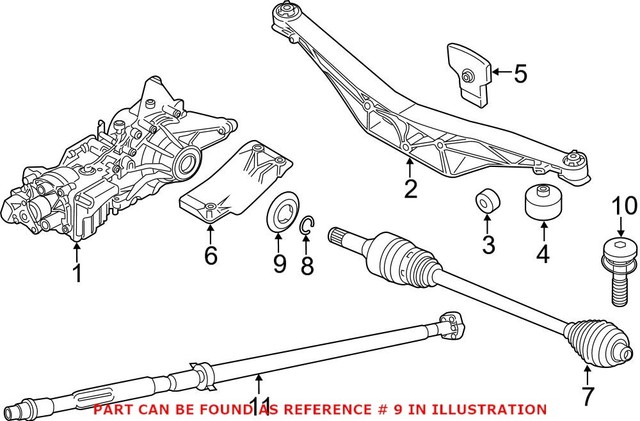 5
2
10
3
4
6
9
8
1
7
11
PART CAN BE FOUND AS REFERENCE # 9 IN ILLUSTRATION