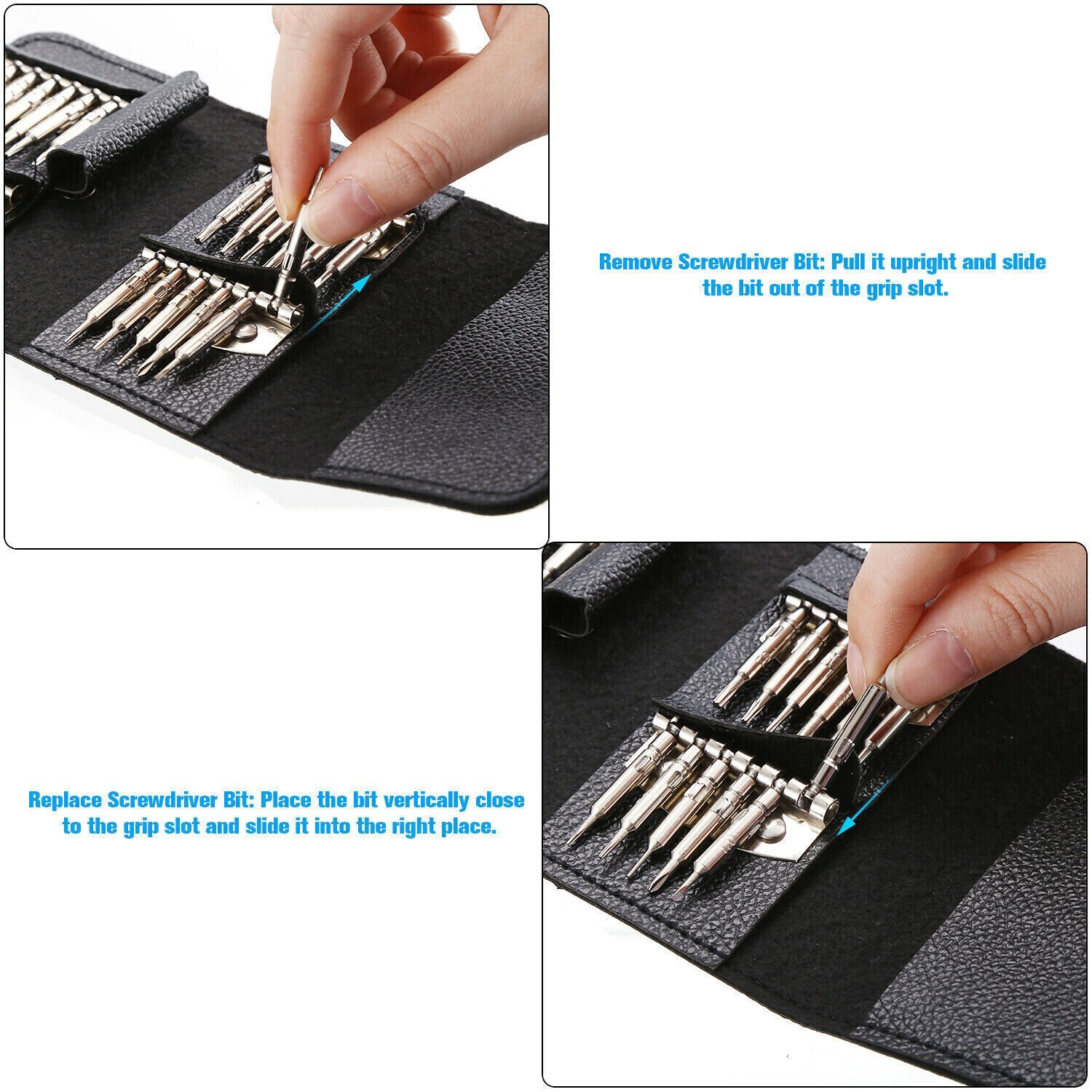 Remove Screwdriver Bit: Pull it upright and slide the bit out of the grip slot.

Replace Screwdriver Bit: Place the bit vertically close to the grip slot and slide it into the right place.