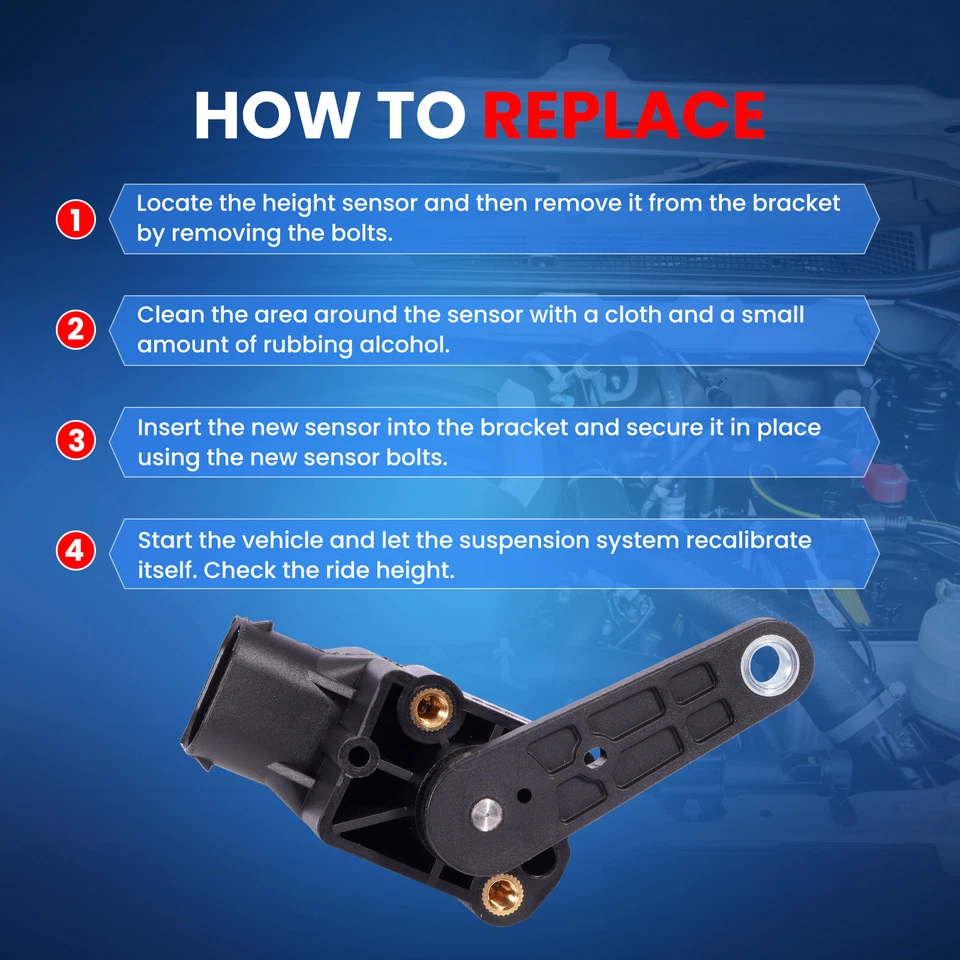 HOW TO REPLACE

1 Locate the height sensor and then remove it from the bracket by removing the bolts.

2 Clean the area around the sensor with a cloth and a small amount of rubbing alcohol.

3 Insert the new sensor into the bracket and secure it in place using the new sensor bolts.

4 Start the vehicle and let the suspension system recalibrate itself. Check the ride height.