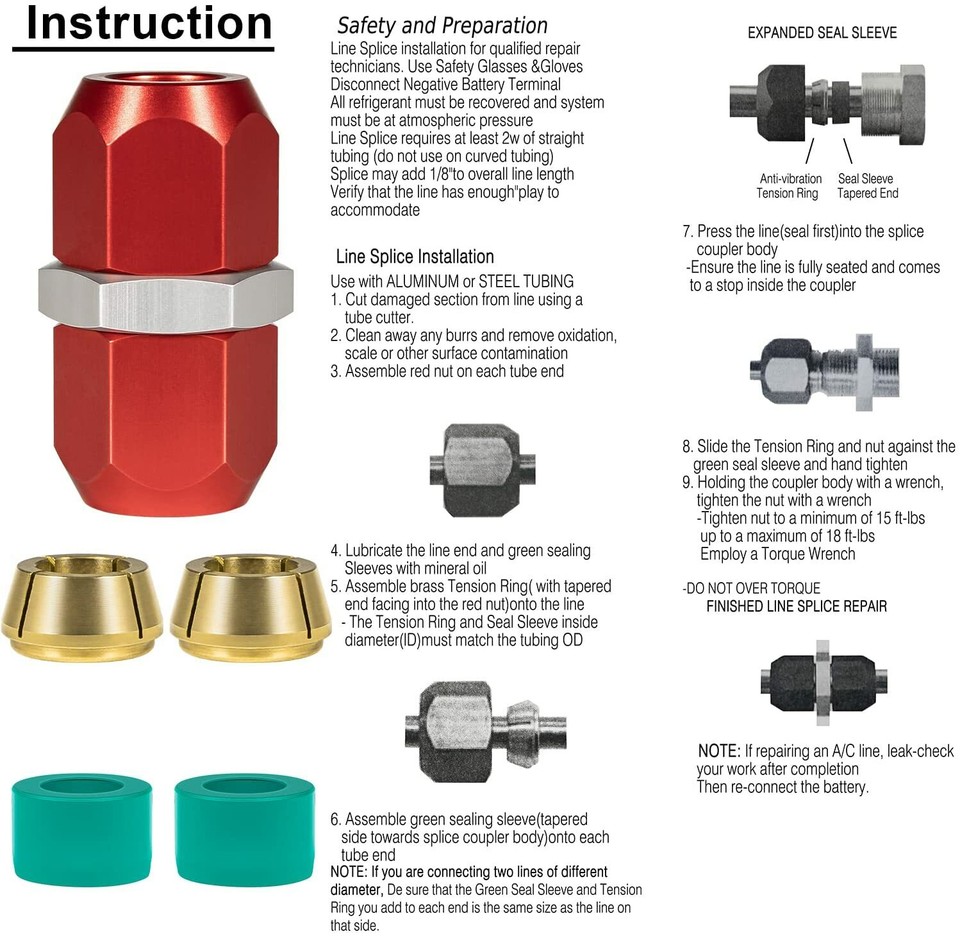 Instruction

Safety and Preparation
Line Splice installation for qualified repair technicians. Use Safety Glasses &Gloves
Disconnect Negative Battery Terminal
All refrigerant must be recovered and system must be at atmospheric pressure
Line Splice requires at least 2w of straight tubing (do not use on curved tubing)
Splice may add 1/8"to overall line length
Verify that the line has enough"play to accommodate

Line Splice Installation
Use with ALUMINUM or STEEL TUBING
1. Cut damaged section from line using a tube cutter.
2. Clean away any burrs and remove oxidation, scale or other surface contamination
3. Assemble red nut on each tube end

4. Lubricate the line end and green sealing Sleeves with mineral oil
5. Assemble brass Tension Ring( with tapered end facing into the red nut)onto the line
- The Tension Ring and Seal Sleeve inside diameter(ID)must match the tubing OD

6. Assemble green sealing sleeve(tapered side towards splice coupler body)onto each tube end
NOTE: If you are connecting two lines of different diameter, De sure that the Green Seal Sleeve and Tension Ring you add to each end is the same size as the line on that side.

EXPANDED SEAL SLEEVE

Anti-vibration Tension Ring

Seal Sleeve Tapered End

7. Press the line(seal first)into the splice coupler body
-Ensure the line is fully seated and comes to a stop inside the coupler

8. Slide the Tension Ring and nut against the green seal sleeve and hand tighten
9. Holding the coupler body with a wrench, tighten the nut with a wrench
-Tighten nut to a minimum of 15 ft-lbs up to a maximum of 18 ft-lbs
Employ a Torque Wrench

-DO NOT OVER TORQUE
FINISHED LINE SPLICE REPAIR

NOTE: If repairing an A/C line, leak-check your work after completion
Then re-connect the battery.