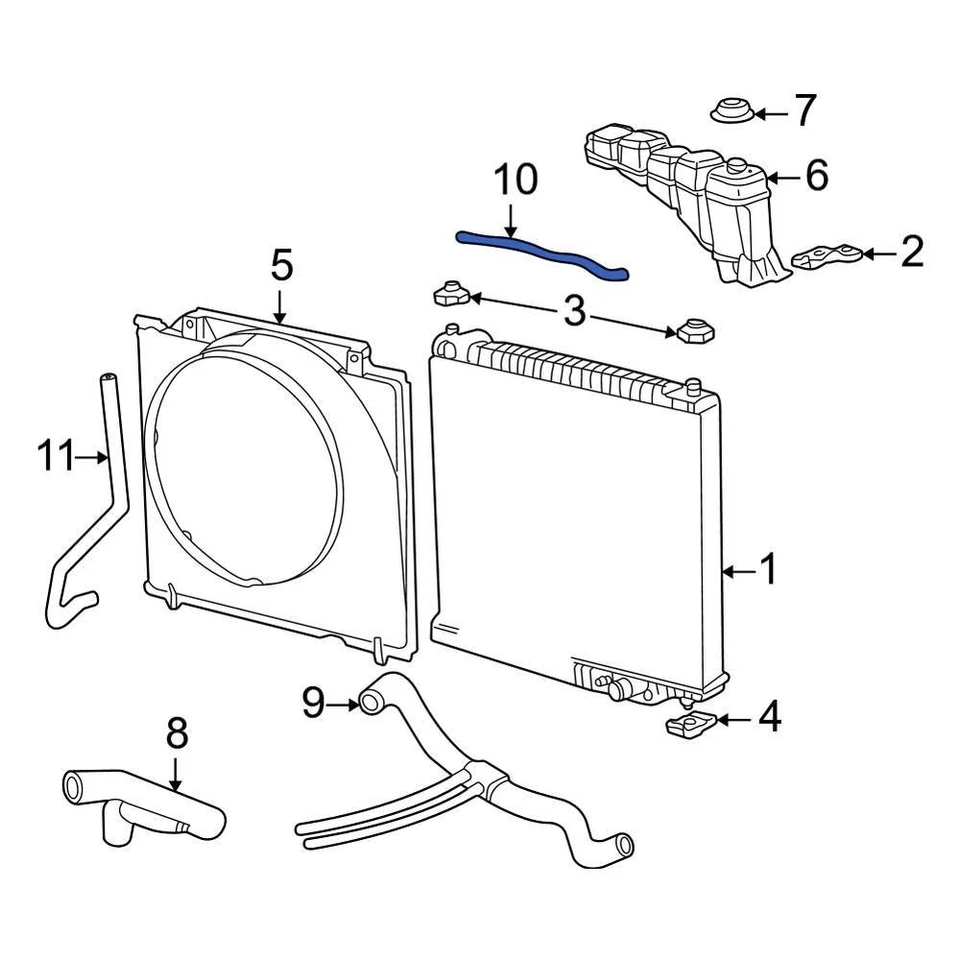 7
10
6
2
5
3
11
1
9
4
8