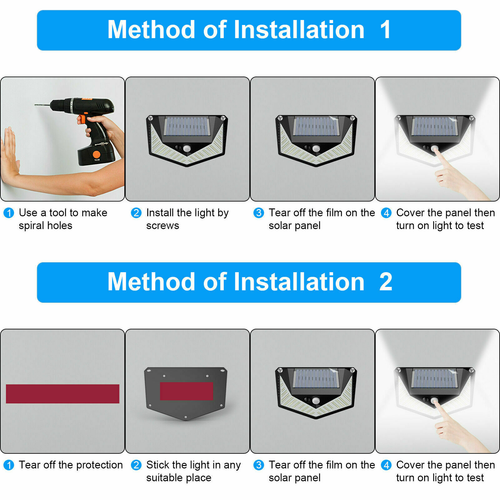 Method of Installation 1

1 Use a tool to make spiral holes

2 Install the light by screws

3 Tear off the film on the solar panel

4 Cover the panel then turn on light to test

Method of Installation 2

1 Tear off the protection

2 Stick the light in any suitable place

3 Tear off the film on the solar panel

4 Cover the panel then turn on light to test