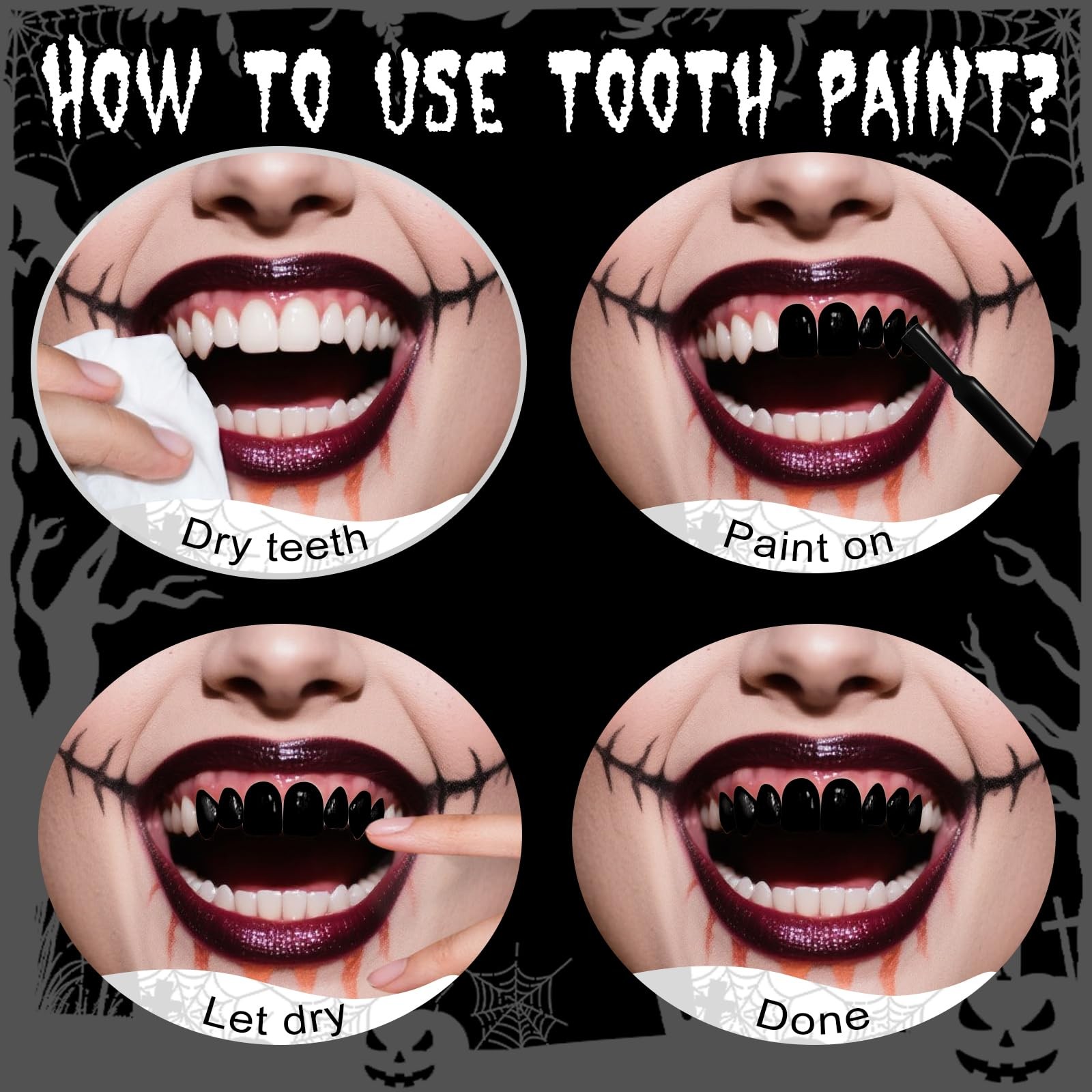 HOW TO USE TOOTH PAINT?

Dry teeth

Paint on

Let dry

Done