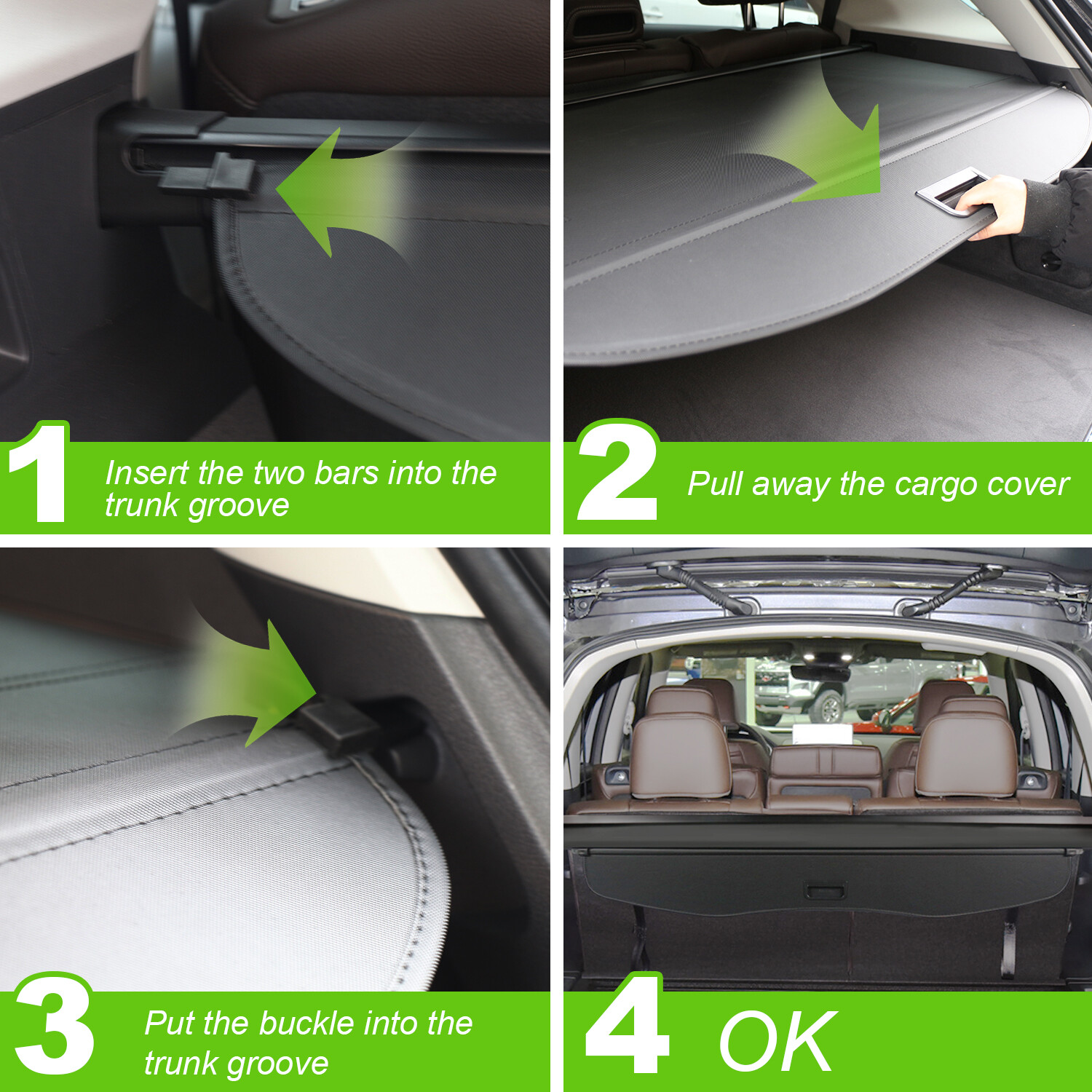 1 Insert the two bars into the trunk groove

2 Pull away the cargo cover

3 Put the buckle into the trunk groove

4 OK