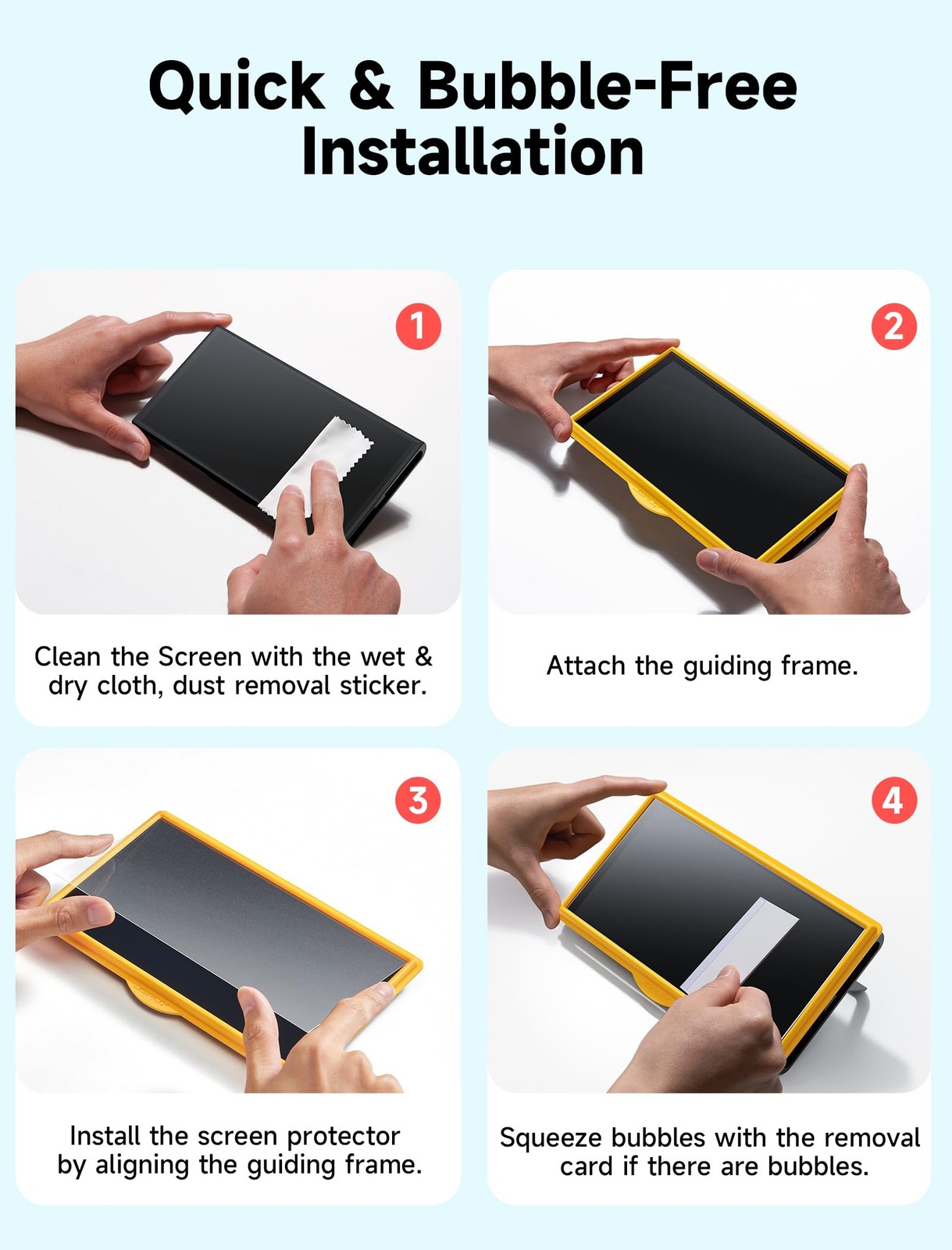 Quick & Bubble-Free Installation

1

Clean the Screen with the wet & dry cloth, dust removal sticker.

2

Attach the guiding frame.

3

Install the screen protector by aligning the guiding frame.

4

Squeeze bubbles with the removal card if there are bubbles.