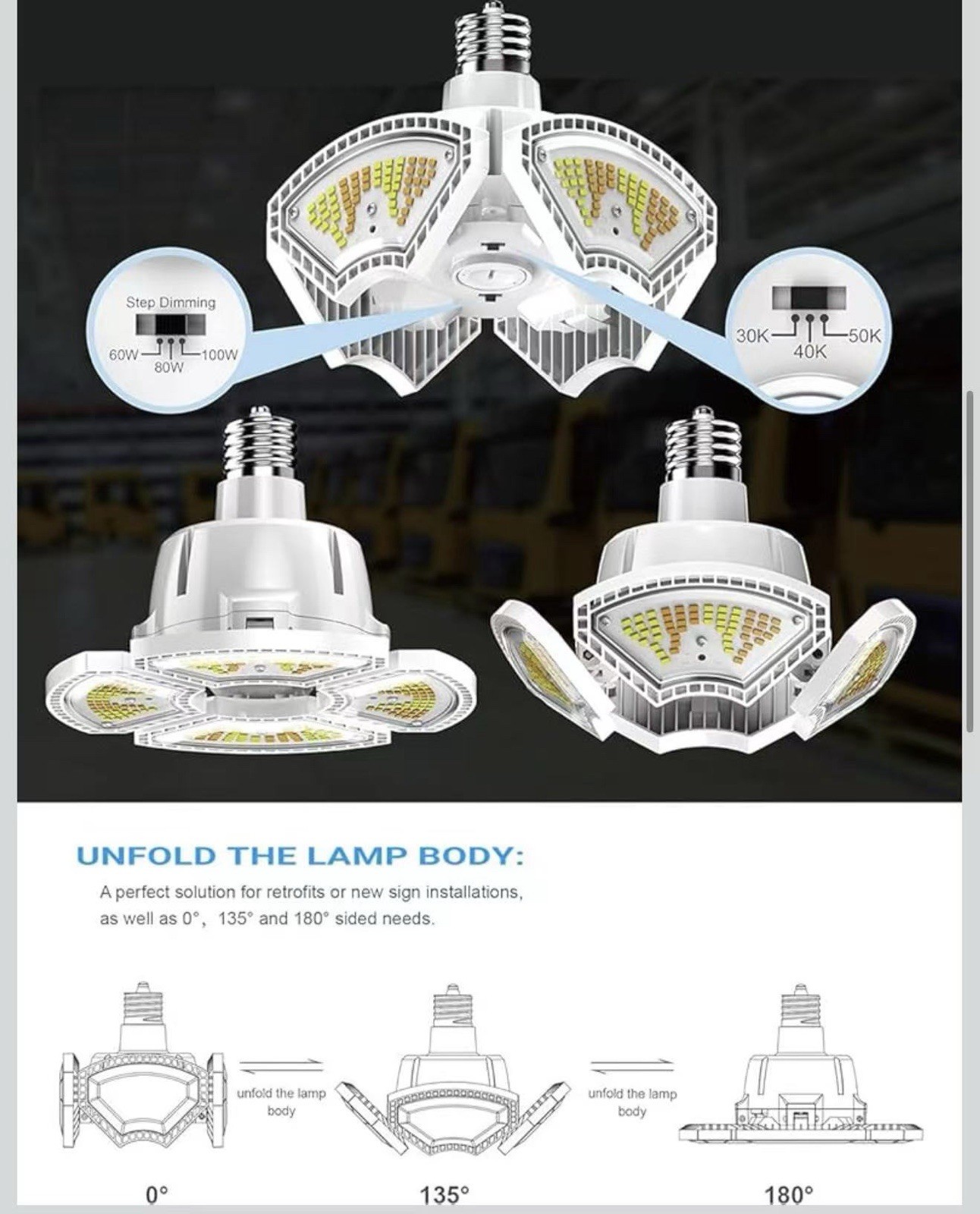 Step Dimming
60W 80W 100W

30K 40K 50K

UNFOLD THE LAMP BODY:
A perfect solution for retrofits or new sign installations, as well as 0°, 135° and 180° sided needs.

unfold the lamp body

unfold the lamp body

0°

135°

180°