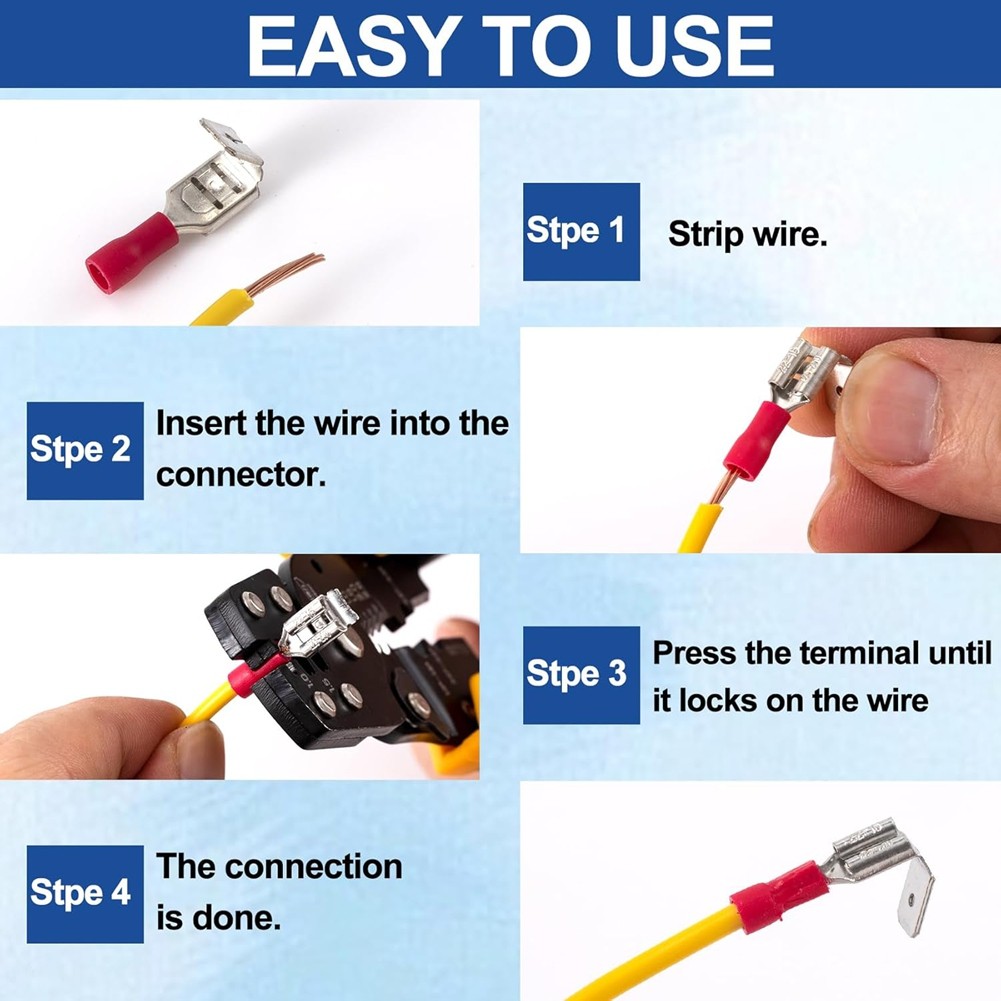 EASY TO USE

Stpe 1 Strip wire.

Stpe 2 Insert the wire into the connector.

Stpe 3 Press the terminal until it locks on the wire

Stpe 4 The connection is done.