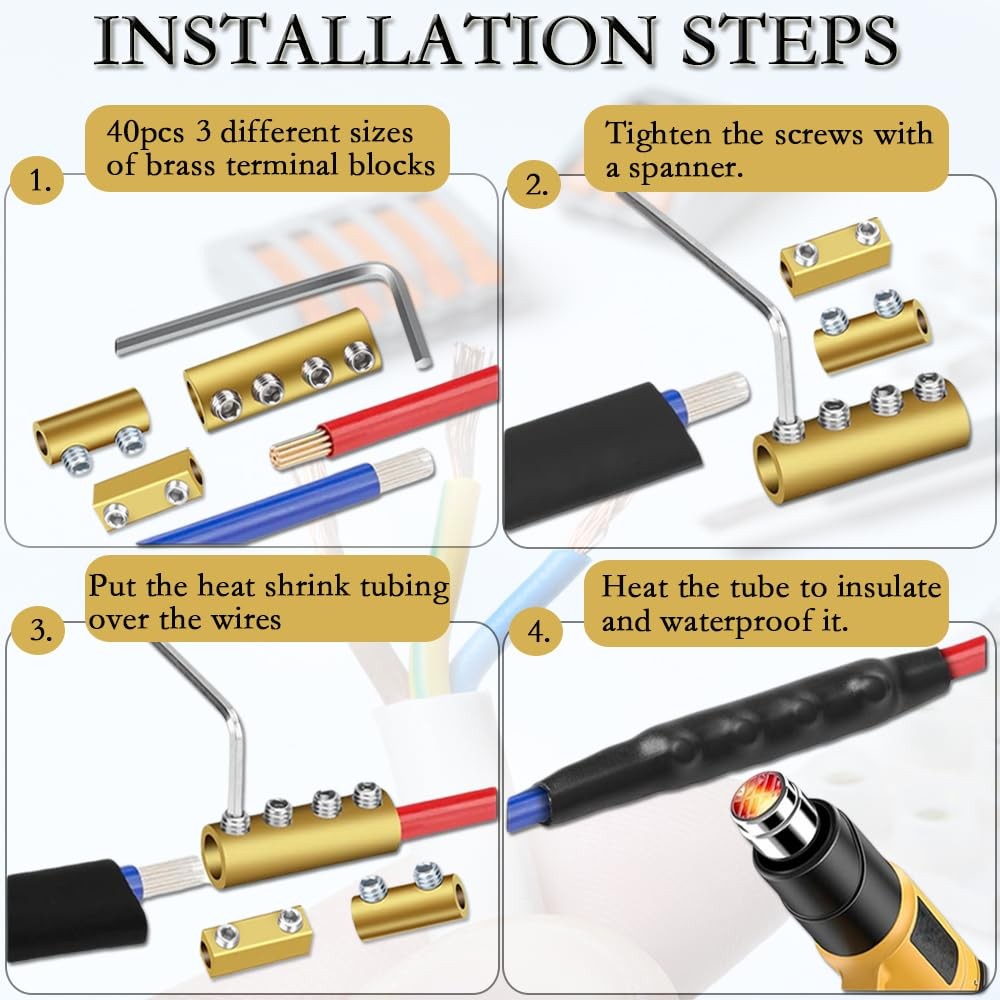 INSTALLATION STEPS

1. 40pcs 3 different sizes of brass terminal blocks

2. Tighten the screws with a spanner.

3. Put the heat shrink tubing over the wires

4. Heat the tube to insulate and waterproof it.