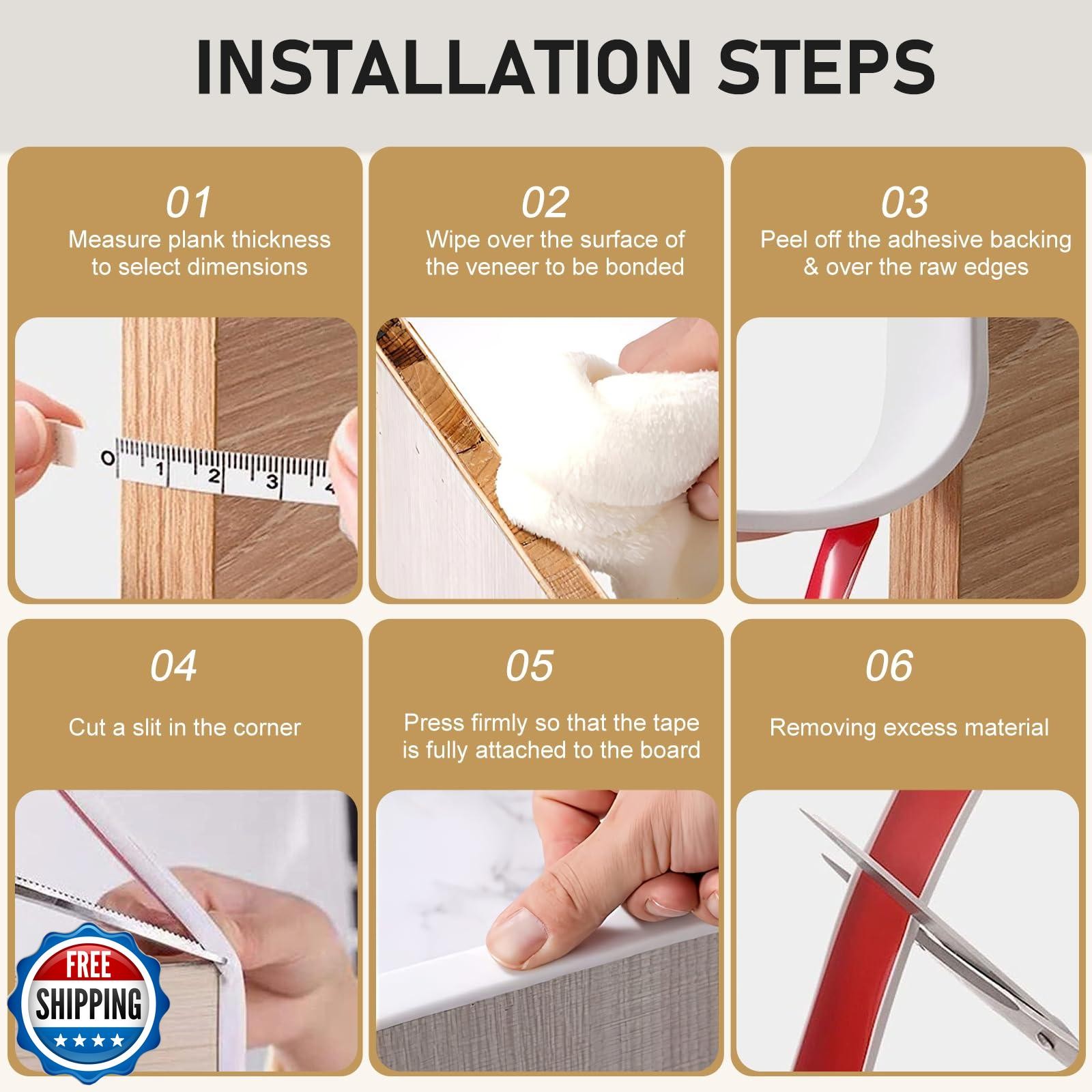 INSTALLATION STEPS

01
Measure plank thickness to select dimensions

0 1 2 3 4

02
Wipe over the surface of the veneer to be bonded

03
Peel off the adhesive backing & over the raw edges

04
Cut a slit in the corner

05
Press firmly so that the tape is fully attached to the board

06
Removing excess material

FREE
SHIPPING