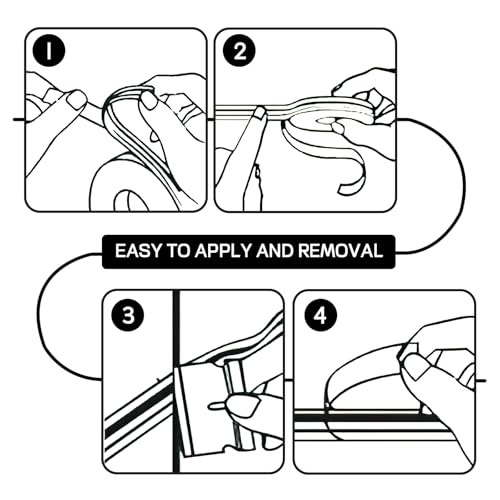 1

2

EASY TO APPLY AND REMOVAL

3

4