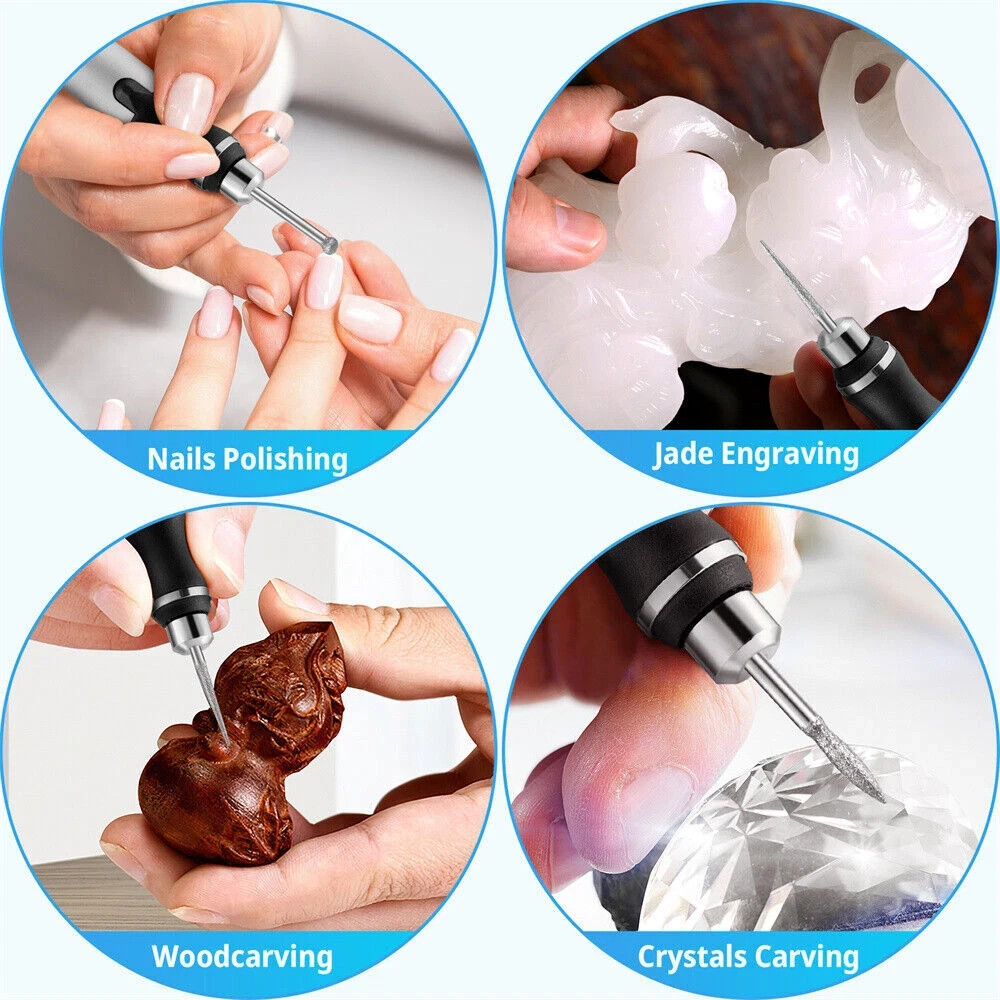 Nails Polishing

Jade Engraving

Woodcarving

Crystals Carving