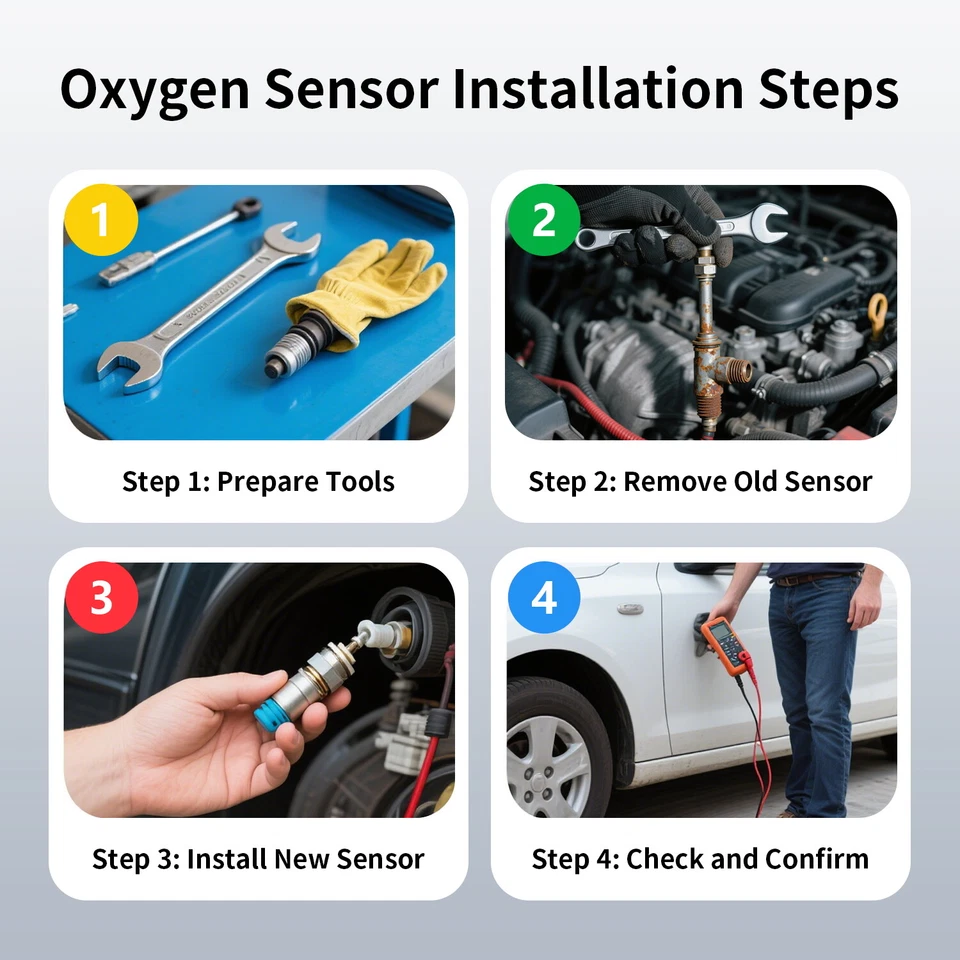 Oxygen Sensor Installation Steps

1

Step 1: Prepare Tools

2

Step 2: Remove Old Sensor

3

Step 3: Install New Sensor

4

Step 4: Check and Confirm