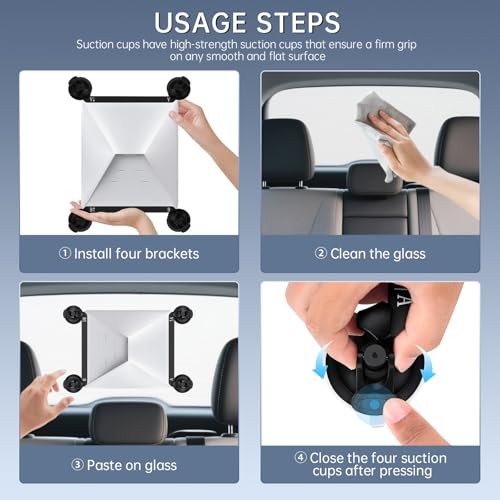 USAGE STEPS

Suction cups have high-strength suction cups that ensure a firm grip on any smooth and flat surface

① Install four brackets

② Clean the glass

③ Paste on glass

④ Close the four suction cups after pressing