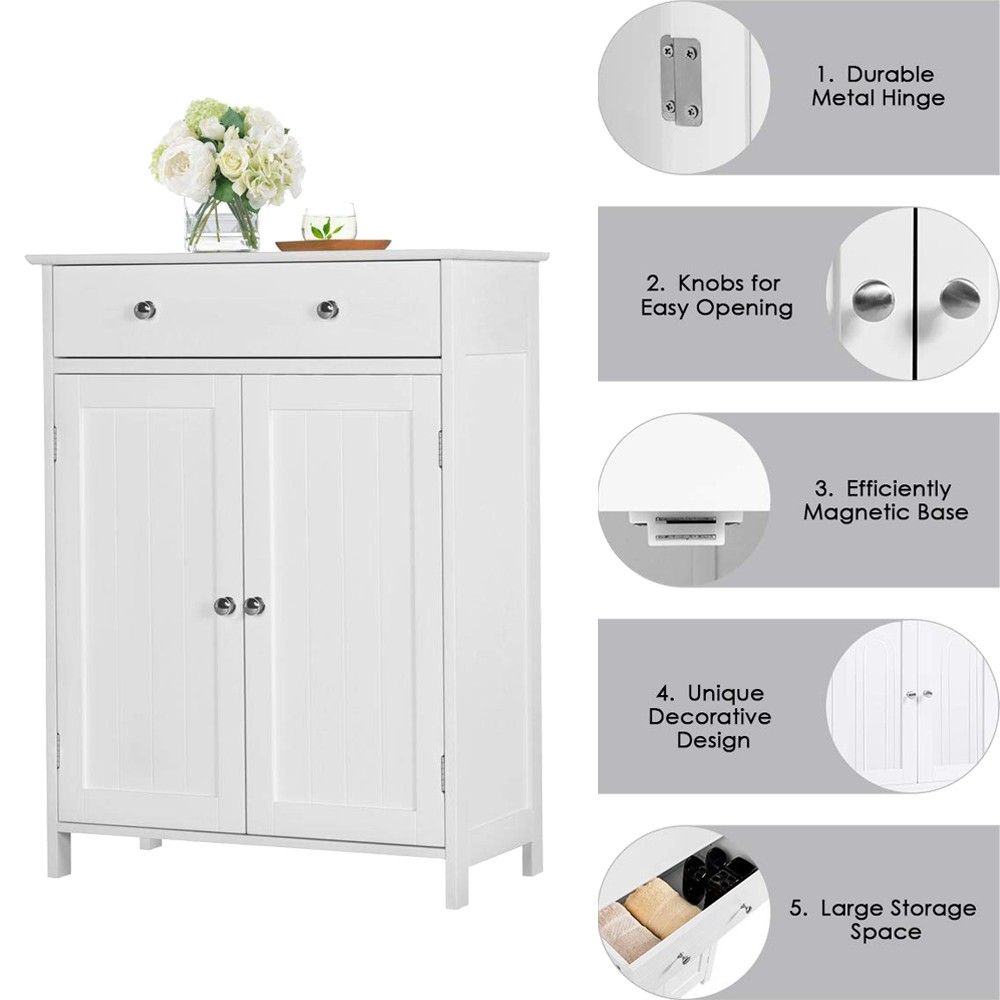 1. Durable Metal Hinge

2. Knobs for Easy Opening

3. Efficiently Magnetic Base

4. Unique Decorative Design

5. Large Storage Space