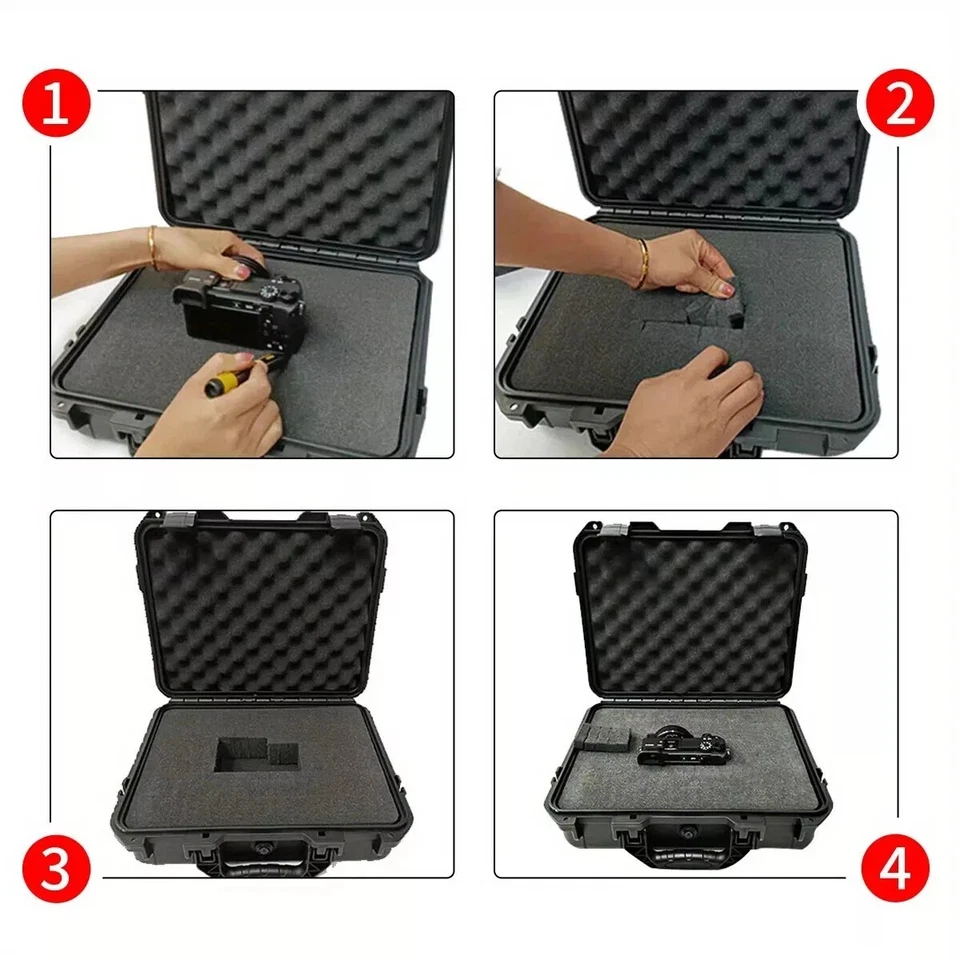 1

2

3

4