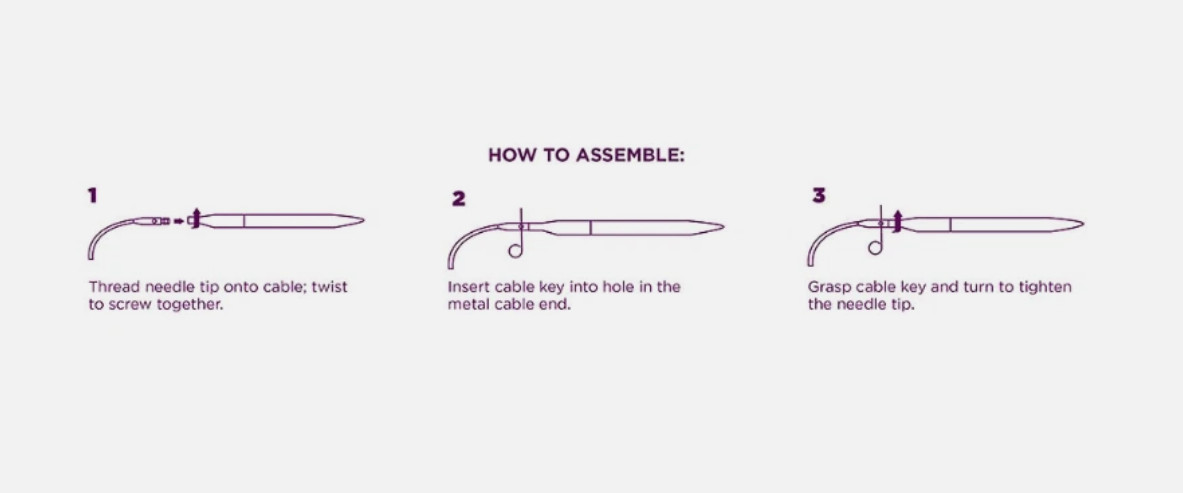 HOW TO ASSEMBLE:

1

Thread needle tip onto cable; twist to screw together.

2

Insert cable key into hole in the metal cable end.

3

Grasp cable key and turn to tighten the needle tip.