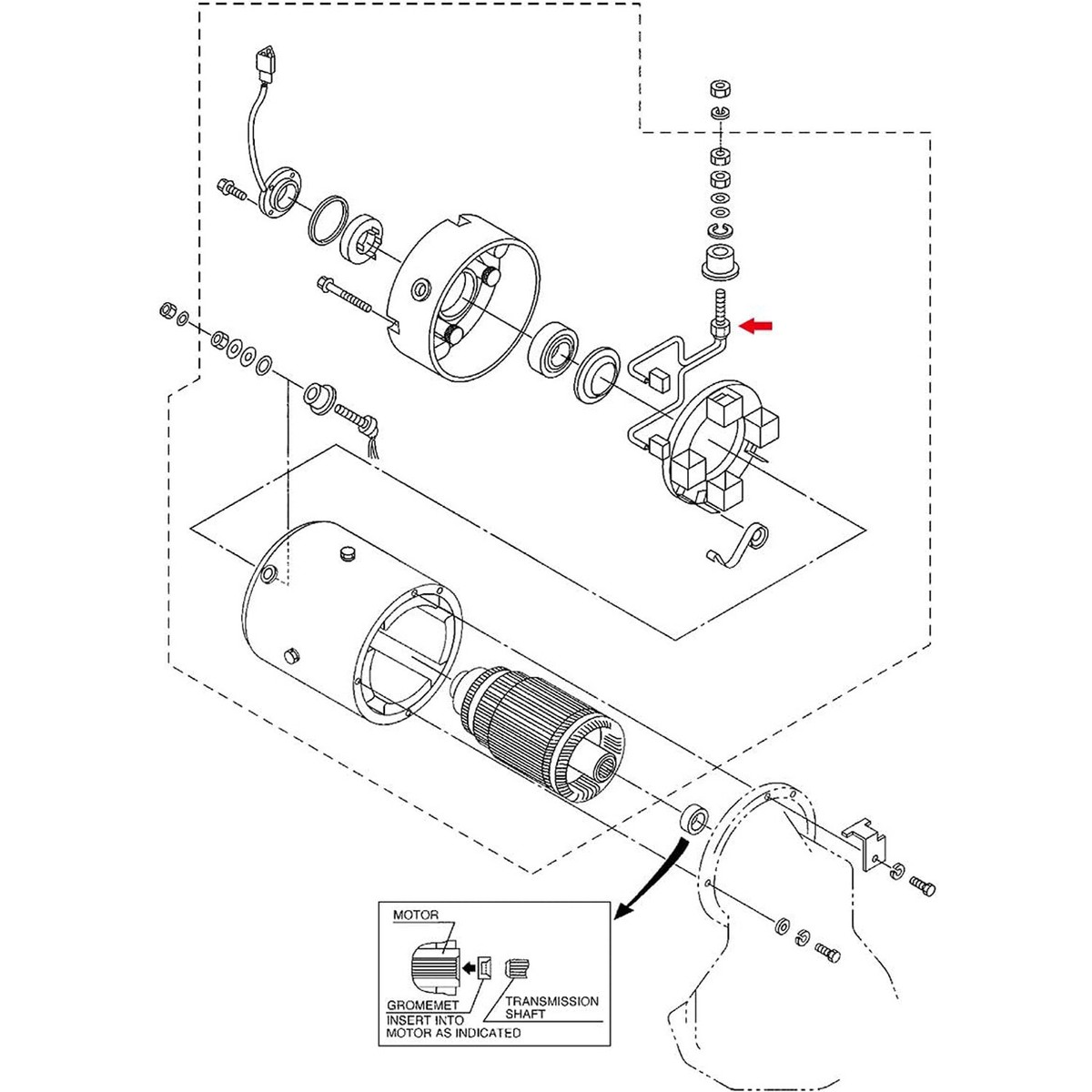 MOTOR

GROMEMET
INSERT INTO
MOTOR AS INDICATED

TRANSMISSION
SHAFT