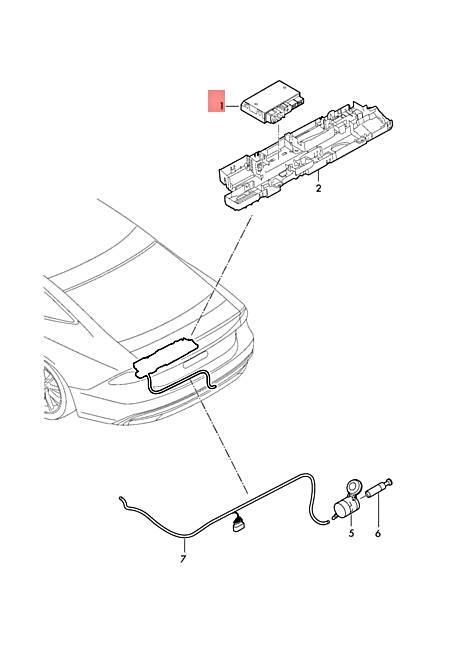 1
2
5
6
7